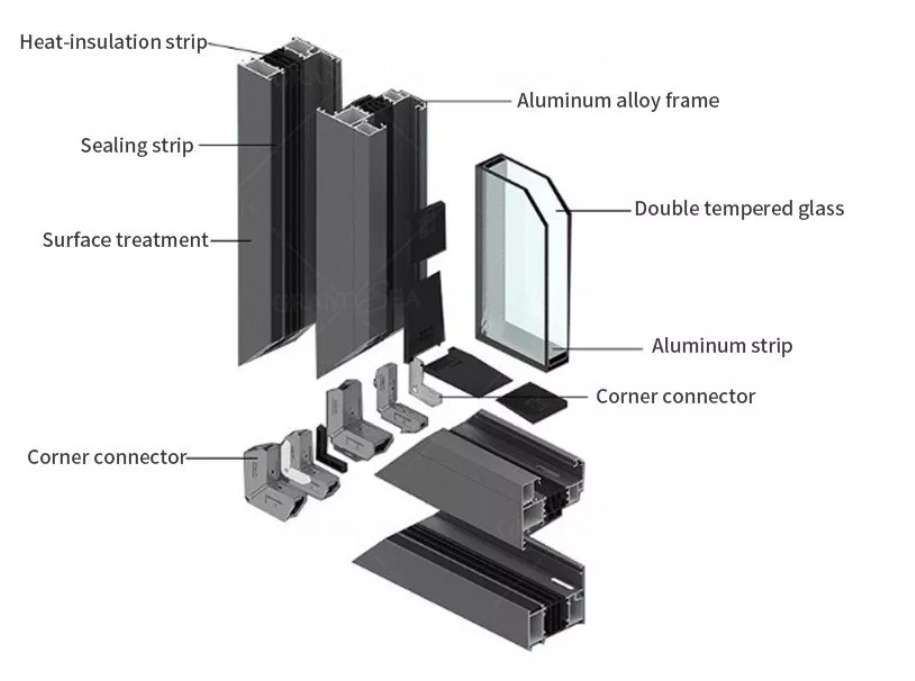 Heat-insulation strip
Aluminum alloy frame
Sealing strip
Double tempered glass
Surface treatment
Aluminum strip
Corner connector
Corner connector