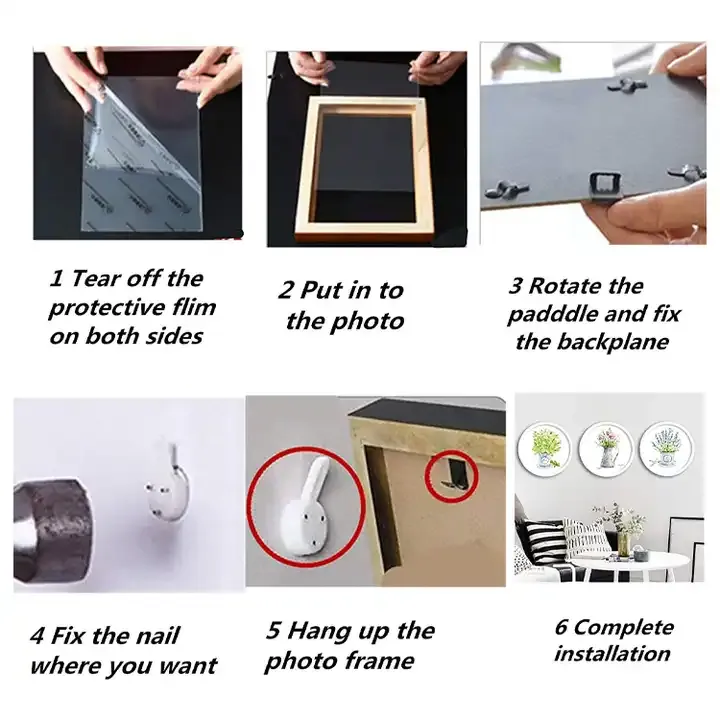 1 Tear off the protective flim on both sides

2 Put in to the photo

3 Rotate the padddle and fix the backplane

4 Fix the nail where you want

5 Hang up the photo frame

6 Complete installation