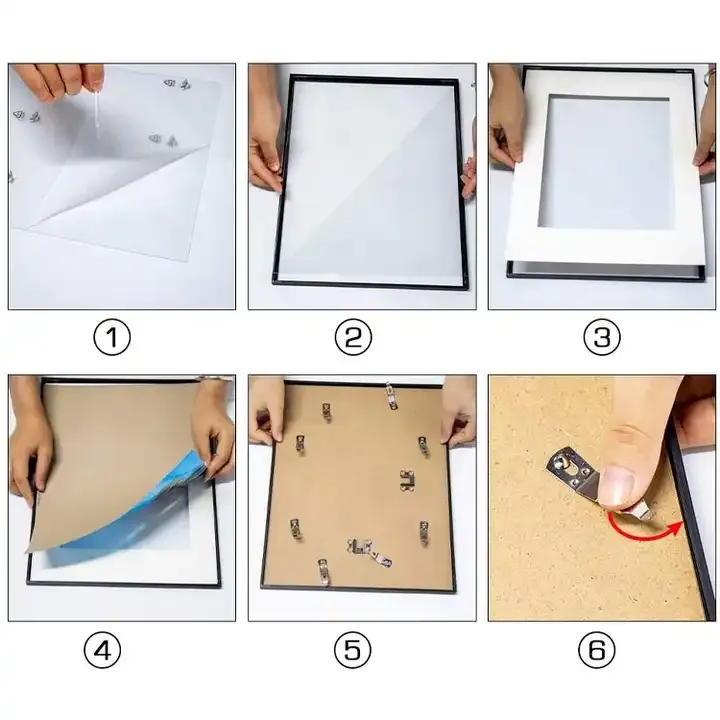 ①

②

③

④

⑤

⑥