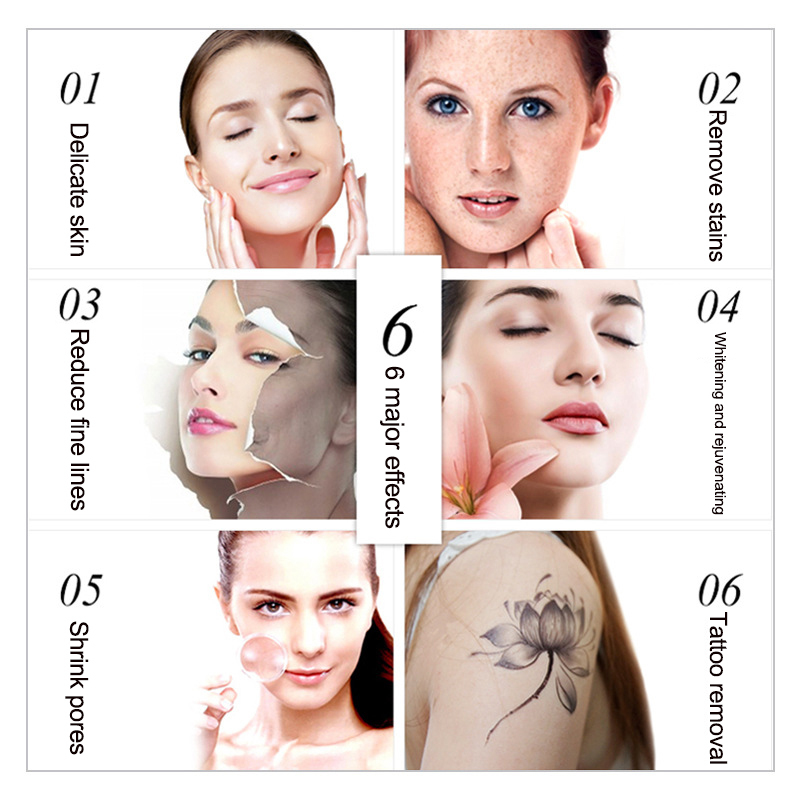 01
Delicate skin

02
Remove stains

03
Reduce fine lines

6
6 major effects

04
Whitening and rejuvenating

05
Shrink pores

06
Tattoo removal