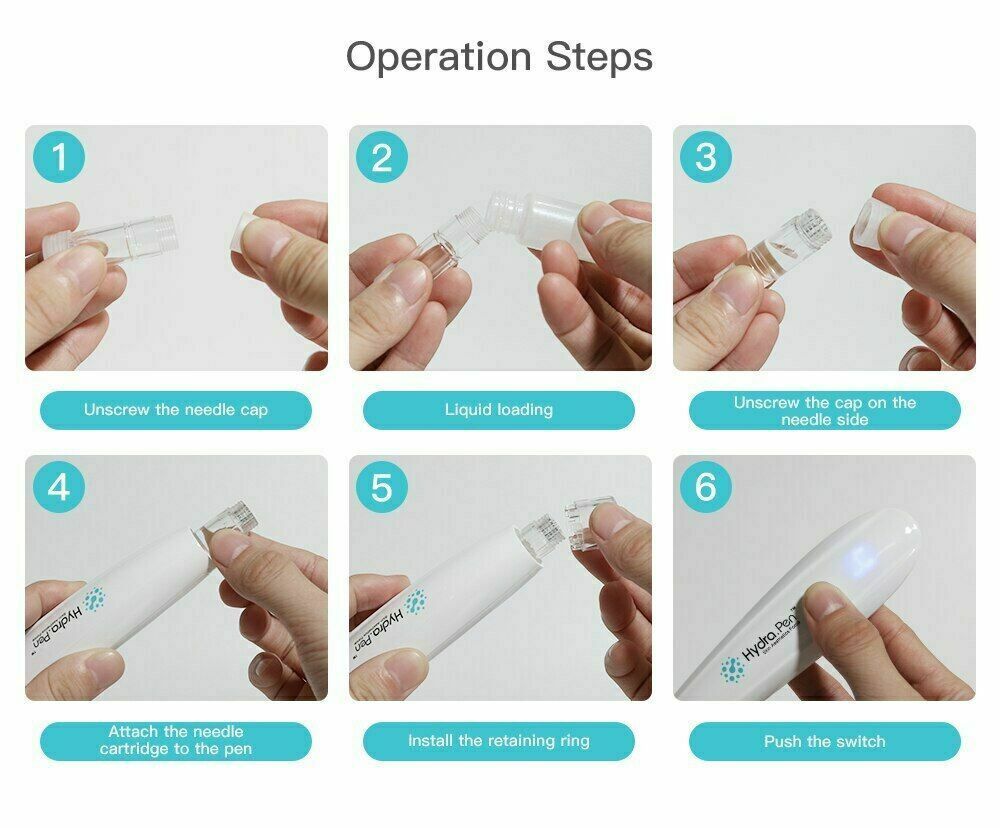 Operation Steps

1

Unscrew the needle cap

2

Liquid loading

3

Unscrew the cap on the needle side

4

Hydra.Pen

Attach the needle cartridge to the pen

5

Hydra.Pen

Install the retaining ring

6

Hydra.Pen

Push the switch