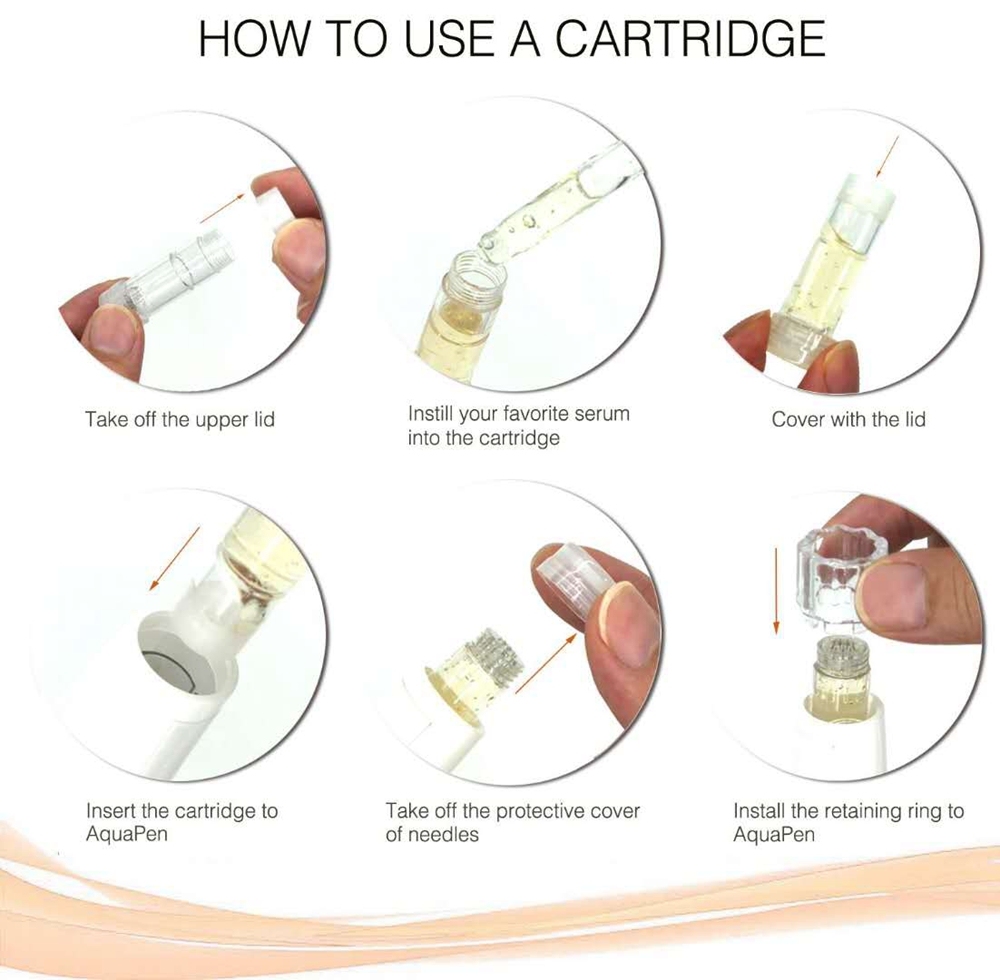 HOW TO USE A CARTRIDGE

Take off the upper lid

Instill your favorite serum into the cartridge

Cover with the lid

Insert the cartridge to AquaPen

Take off the protective cover of needles

Install the retaining ring to AquaPen