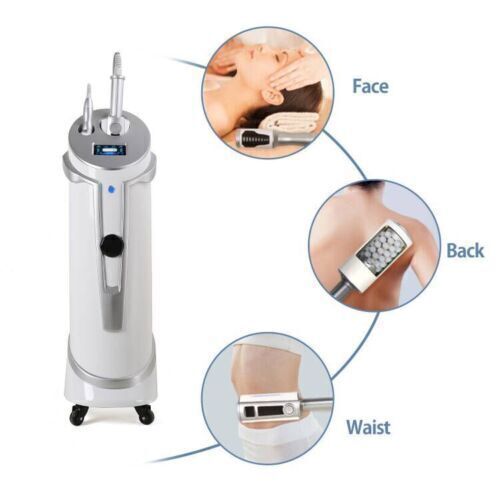 Face

Back

Waist