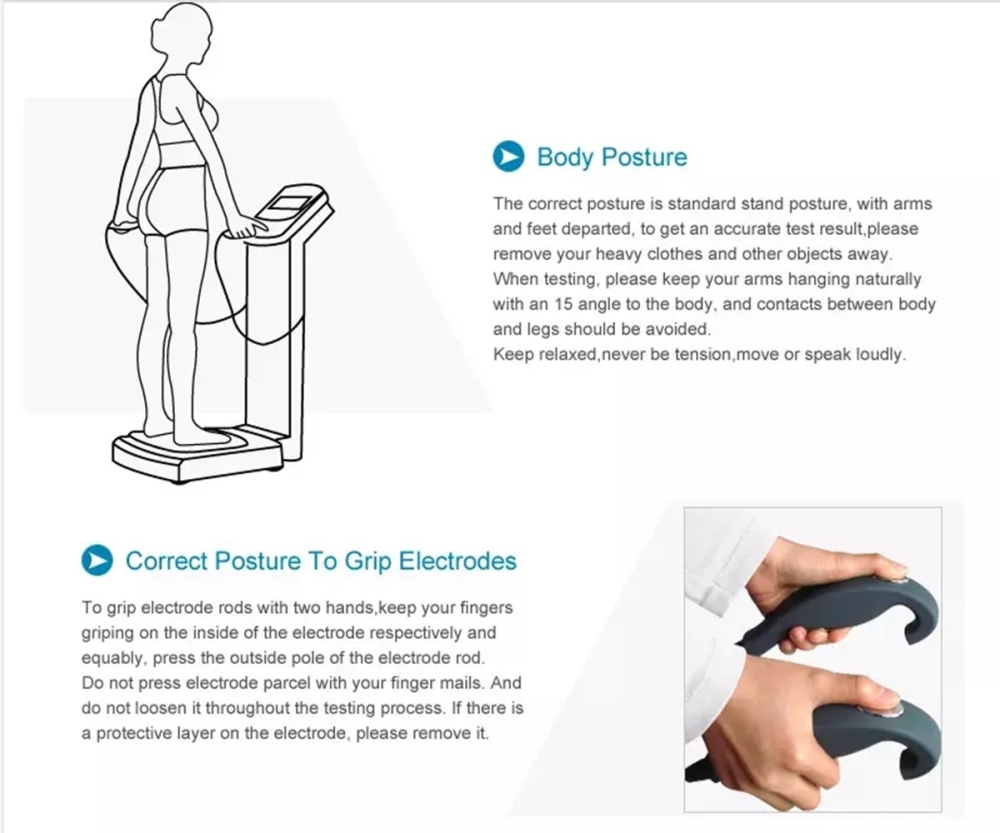 Body Posture

The correct posture is standard stand posture, with arms and feet departed, to get an accurate test result,please remove your heavy clothes and other objects away.
When testing, please keep your arms hanging naturally with an 15 angle to the body, and contacts between body and legs should be avoided.
Keep relaxed,never be tension,move or speak loudly.

Correct Posture To Grip Electrodes

To grip electrode rods with two hands,keep your fingers griping on the inside of the electrode respectively and equably, press the outside pole of the electrode rod.
Do not press electrode parcel with your finger mails. And do not loosen it throughout the testing process. If there is a protective layer on the electrode, please remove it.