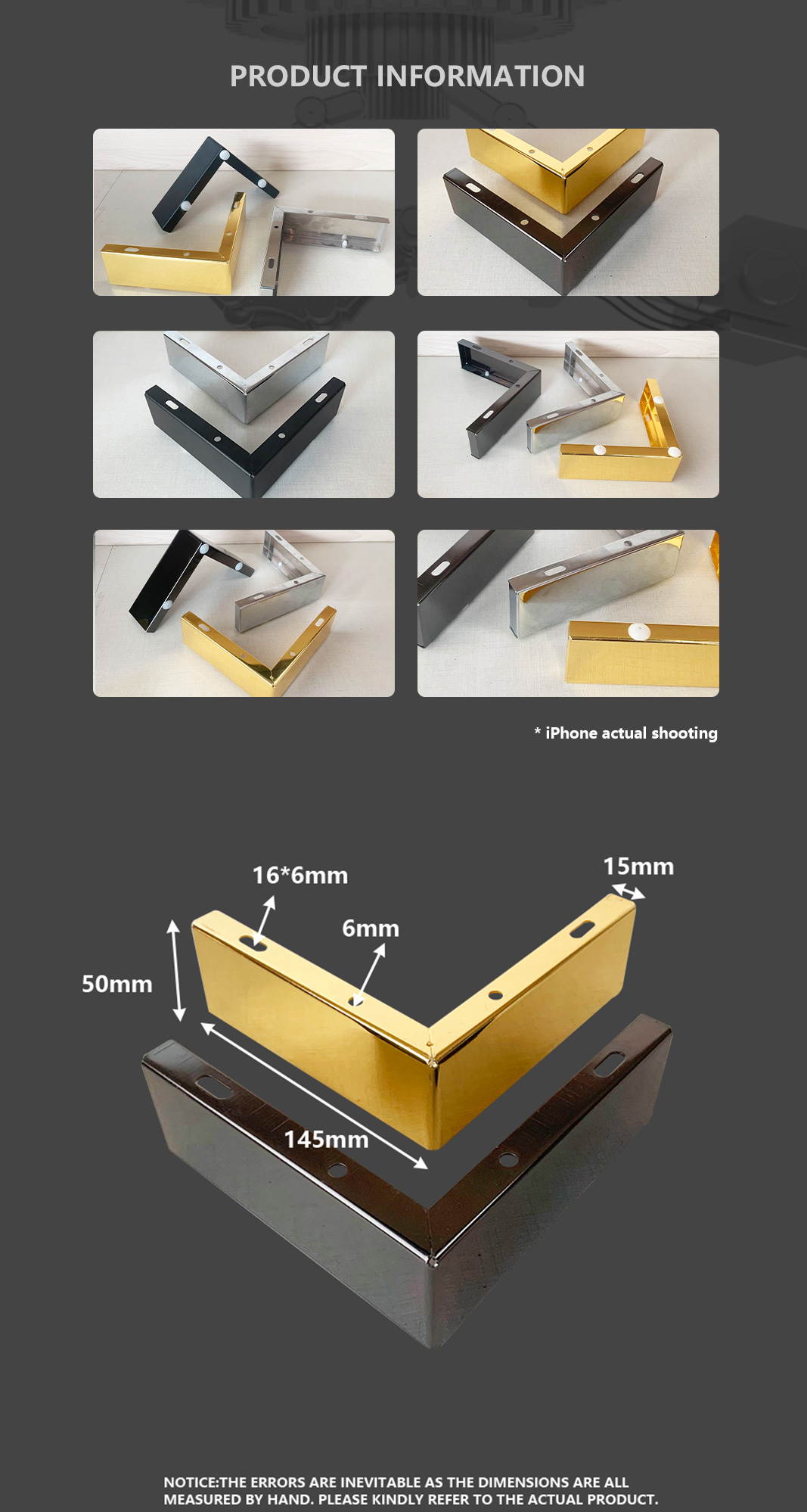 PRODUCT INFORMATION

* iPhone actual shooting

16*6mm

15mm

6mm

50mm

145mm

NOTICE:THE ERRORS ARE INEVITABLE AS THE DIMENSIONS ARE ALL MEASURED BY HAND. PLEASE KINDLY REFER TO THE ACTUAL PRODUCT.