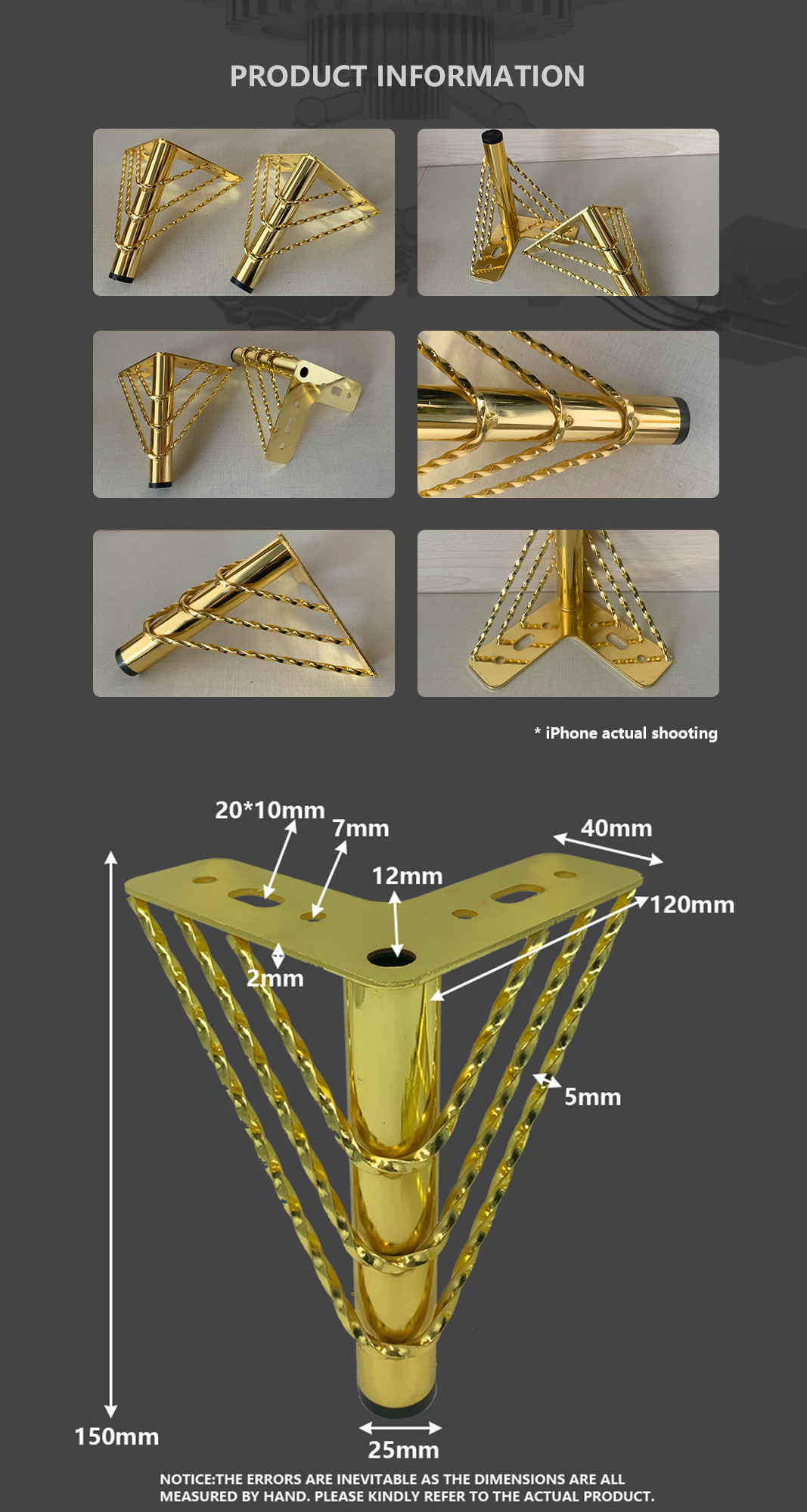 PRODUCT INFORMATION

* iPhone actual shooting

20*10mm

7mm

40mm

12mm

120mm

2mm

5mm

150mm

25mm

NOTICE:THE ERRORS ARE INEVITABLE AS THE DIMENSIONS ARE ALL MEASURED BY HAND. PLEASE KINDLY REFER TO THE ACTUAL PRODUCT.