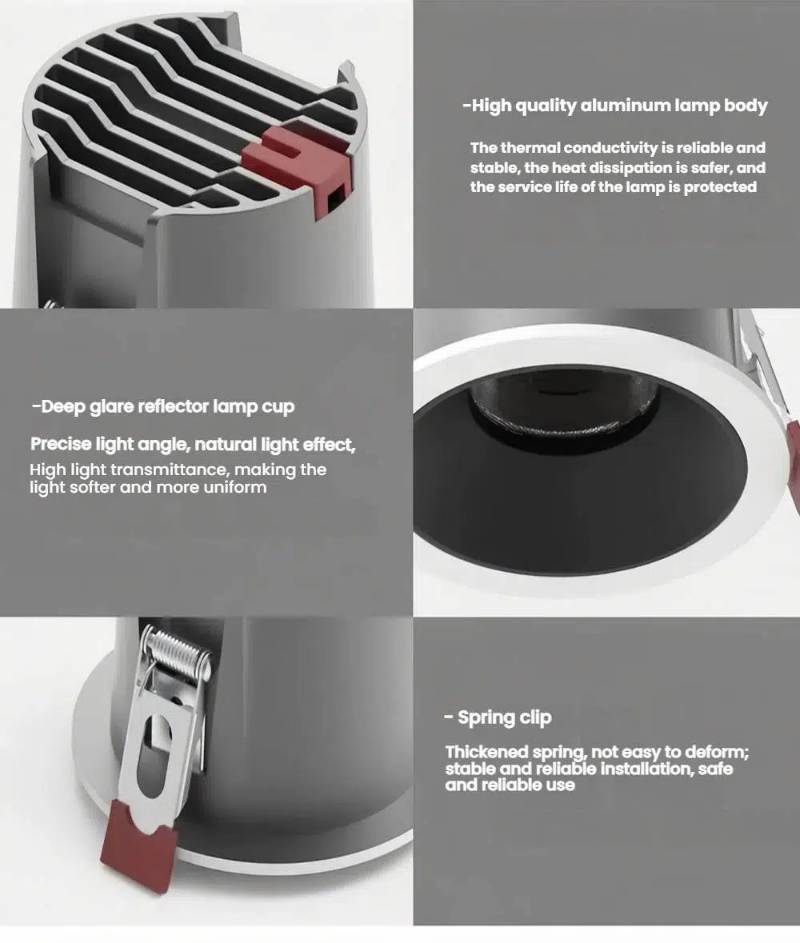 -High quality aluminum lamp body

The thermal conductivity is reliable and stable, the heat dissipation is safer, and the service life of the lamp is protected

-Deep glare reflector lamp cup

Precise light angle, natural light effect, High light transmittance, making the light softer and more uniform

- Spring clip

Thickened spring, not easy to deform; stable and reliable installation, safe and reliable use