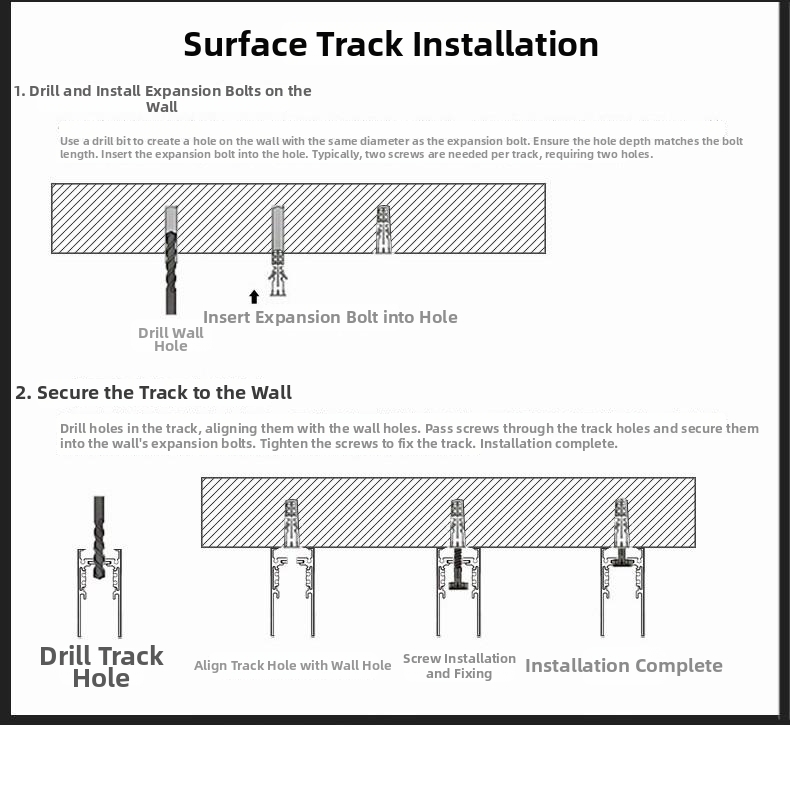 Surface Track Installation

1. Drill and Install Expansion Bolts on the Wall

Use a drill bit to create a hole on the wall with the same diameter as the expansion bolt. Ensure the hole depth matches the bolt length. Insert the expansion bolt into the hole. Typically, two screws are needed per track, requiring two holes.

Drill Wall Hole

Insert Expansion Bolt into Hole

2. Secure the Track to the Wall

Drill holes in the track, aligning them with the wall holes. Pass screws through the track holes and secure them into the wall's expansion bolts. Tighten the screws to fix the track. Installation complete.

Drill Track Hole

Align Track Hole with Wall Hole

Screw Installation and Fixing

Installation Complete