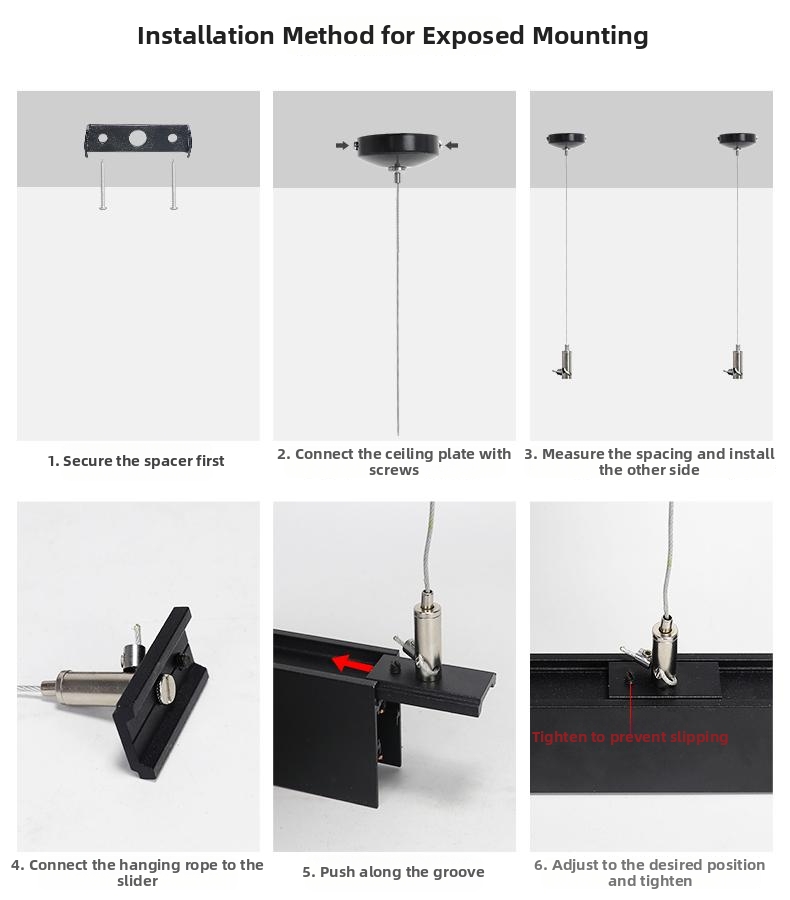 Installation Method for Exposed Mounting

1. Secure the spacer first

2. Connect the ceiling plate with screws

3. Measure the spacing and install the other side

4. Connect the hanging rope to the slider

5. Push along the groove

Tighten to prevent slipping

6. Adjust to the desired position and tighten