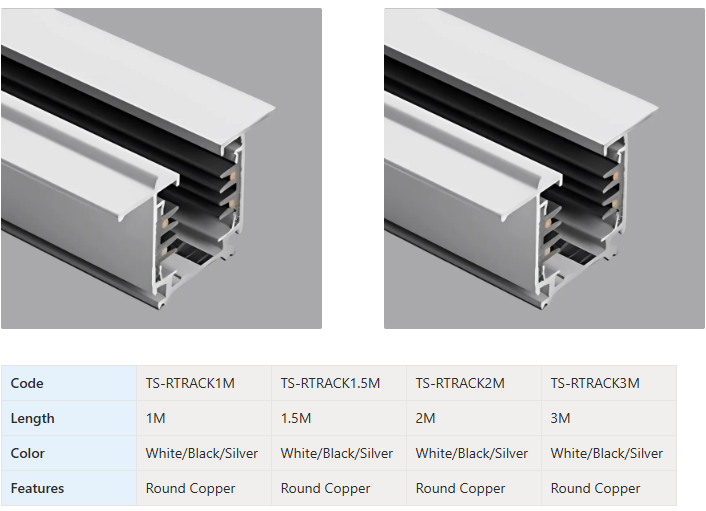 | Code | TS-RTRACK1M | TS-RTRACK1.5M | TS-RTRACK2M | TS-RTRACK3M |
|---|---|---|---|---|
| Length | 1M | 1.5M | 2M | 3M |
| Color | White/Black/Silver | White/Black/Silver | White/Black/Silver | White/Black/Silver |
| Features | Round Copper | Round Copper | Round Copper | Round Copper |