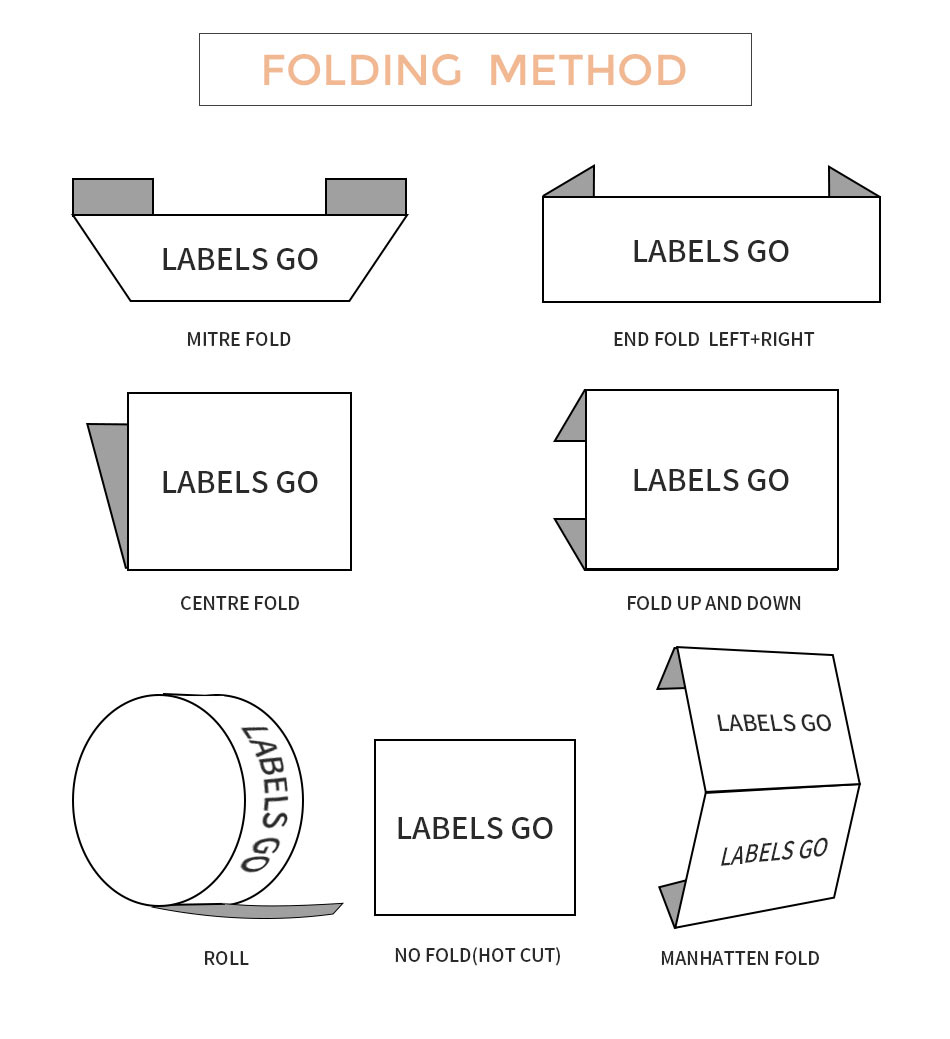 FOLDING METHOD

LABELS GO

MITRE FOLD

LABELS GO

END FOLD LEFT+RIGHT

LABELS GO

CENTRE FOLD

LABELS GO

FOLD UP AND DOWN

LABELS GO

ROLL

LABELS GO

NO FOLD(HOT CUT)

LABELS GO

LABELS GO

MANHATTEN FOLD