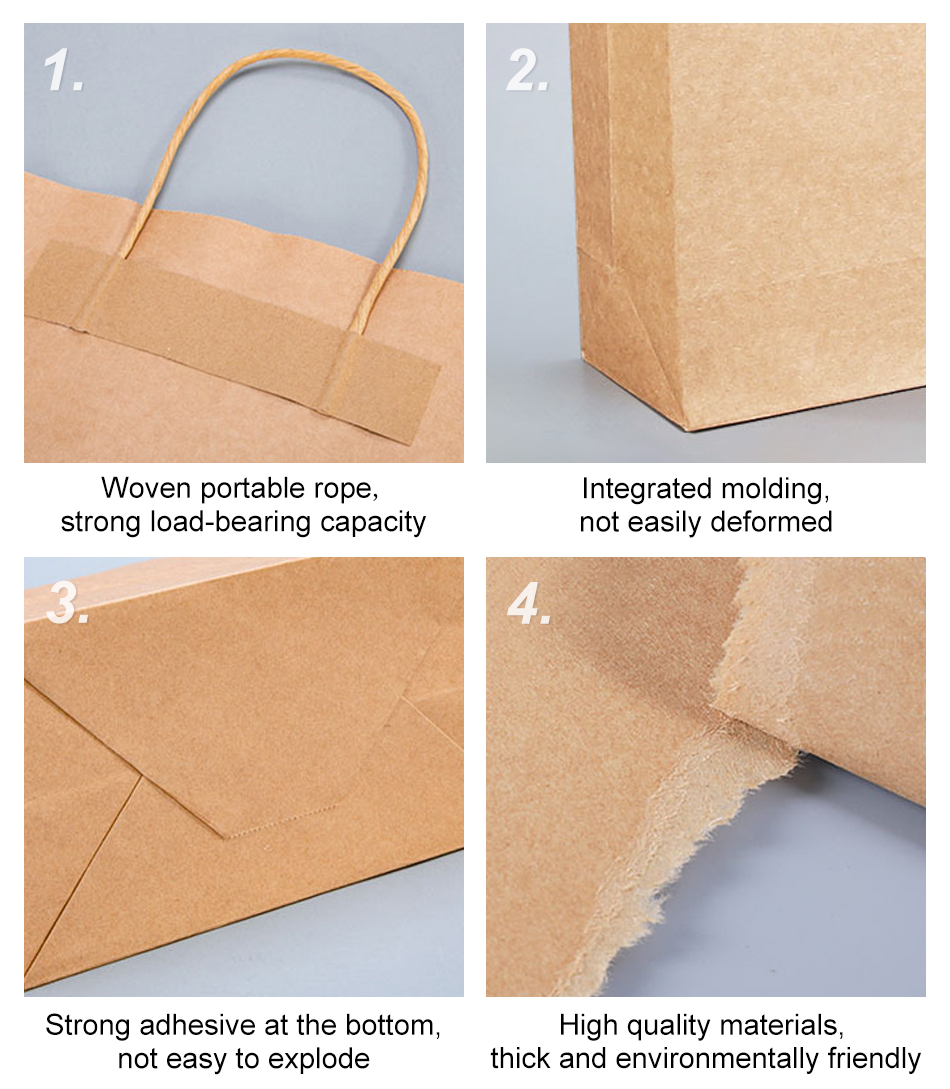 1.

Woven portable rope, strong load-bearing capacity

2.

Integrated molding, not easily deformed

3.

Strong adhesive at the bottom, not easy to explode

4.

High quality materials, thick and environmentally friendly