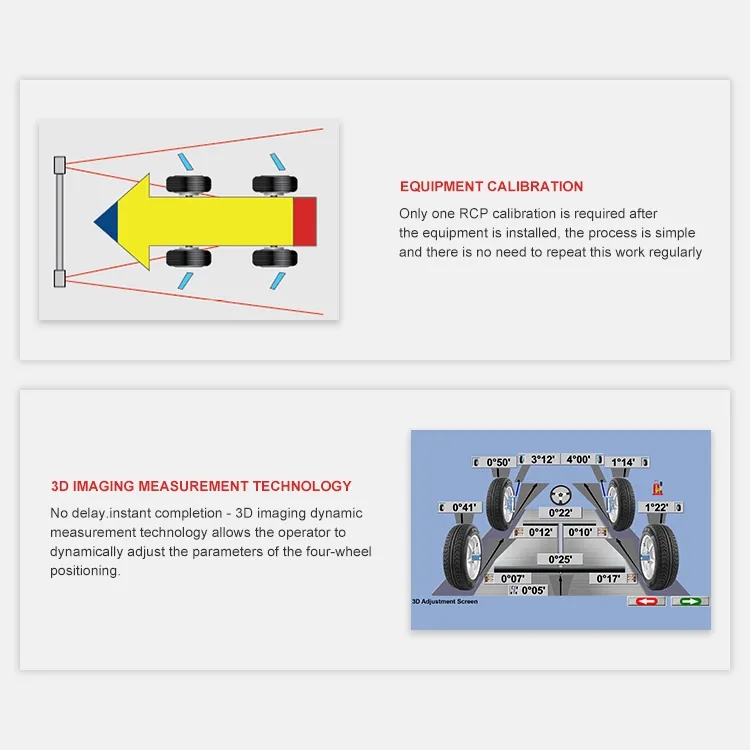 EQUIPMENT CALIBRATION

Only one RCP calibration is required after the equipment is installed, the process is simple and there is no need to repeat this work regularly

3D IMAGING MEASUREMENT TECHNOLOGY

No delay.instant completion - 3D imaging dynamic measurement technology allows the operator to dynamically adjust the parameters of the four-wheel positioning.

0°50'
3°12'
4°00'
1°14'
0°41'
0°22'
1°22'
0°12'
0°10'
0°25'
0°07'
0°17'
0°05'
3D Adjustment Screen