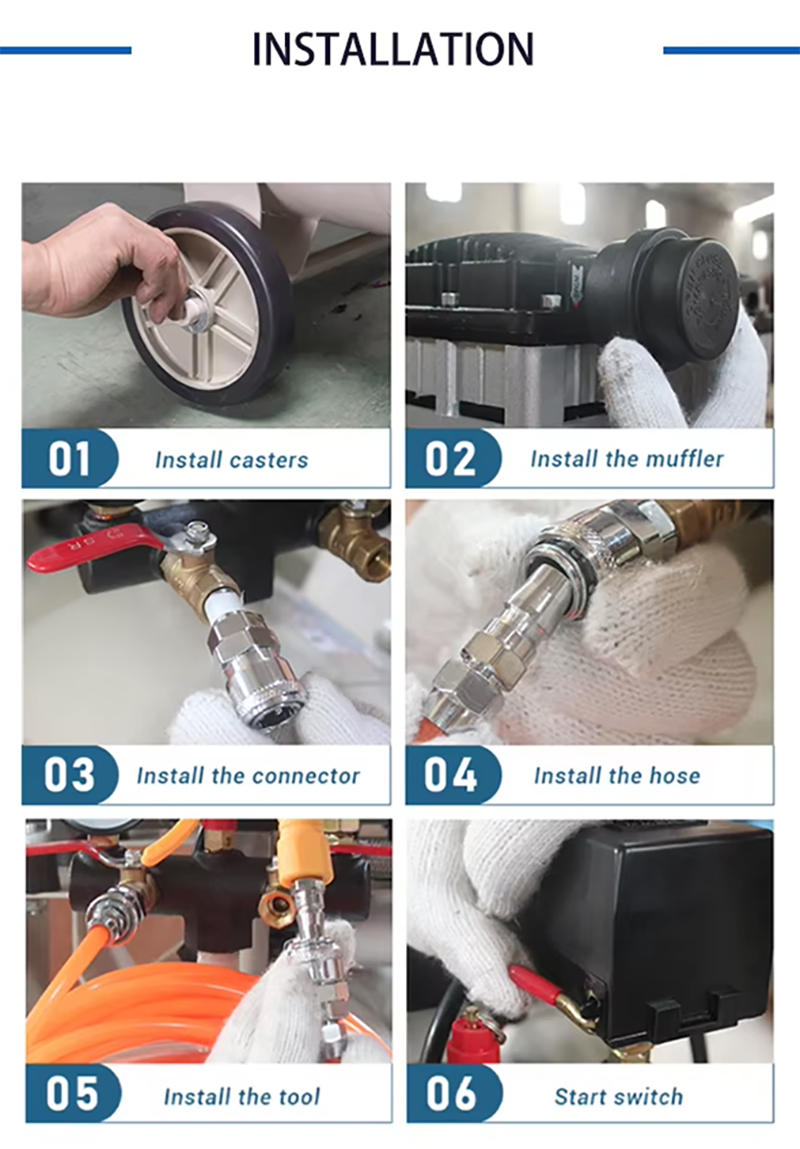 INSTALLATION

01 Install casters

02 Install the muffler

03 Install the connector

04 Install the hose

05 Install the tool

06 Start switch