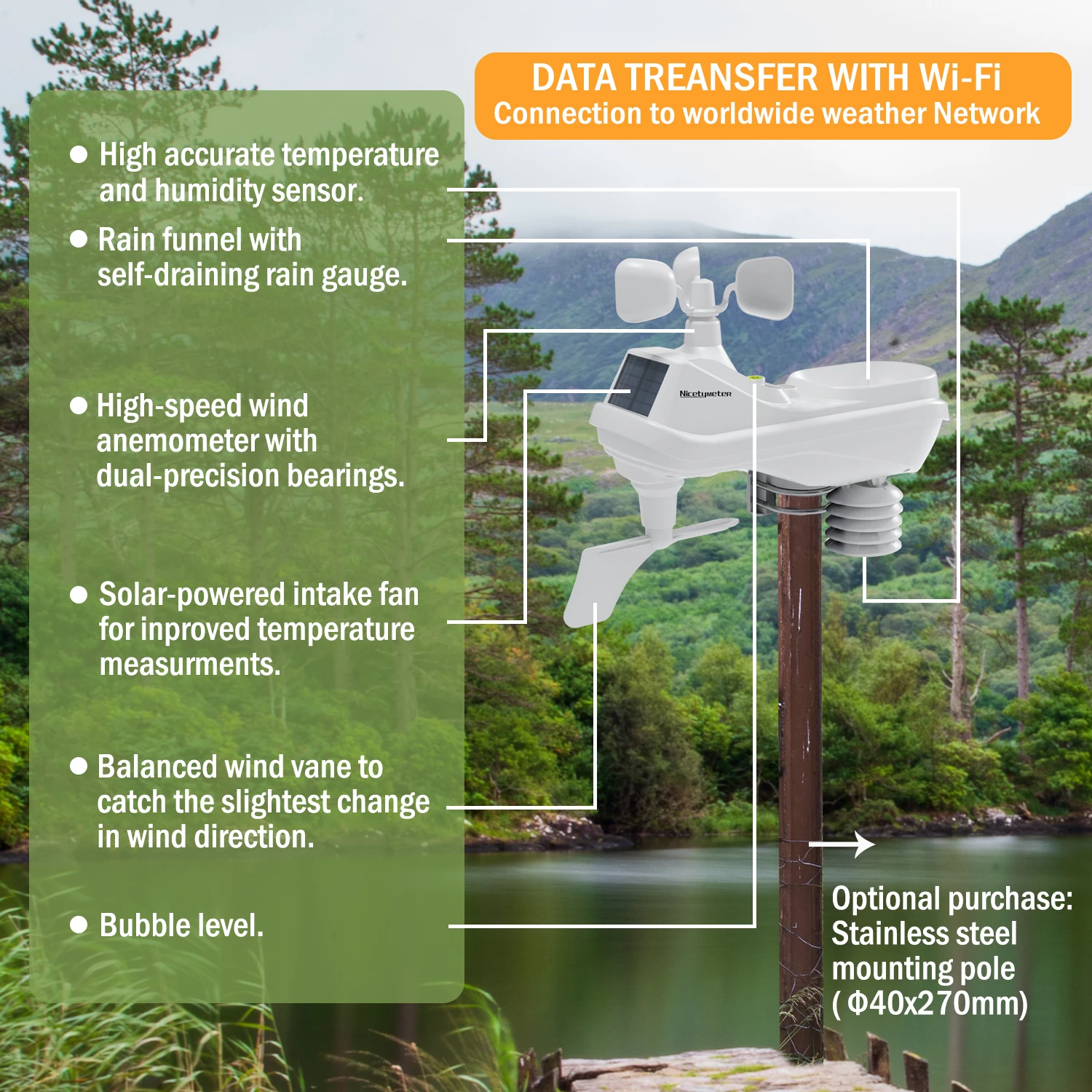 DATA TREANSFER WITH Wi-Fi
Connection to worldwide weather Network

● High accurate temperature and humidity sensor.

● Rain funnel with self-draining rain gauge.

● High-speed wind anemometer with dual-precision bearings.

● Solar-powered intake fan for inproved temperature measurments.

● Balanced wind vane to catch the slightest change in wind direction.

● Bubble level.

Nicetymeter

Optional purchase: Stainless steel mounting pole ( Φ40x270mm)