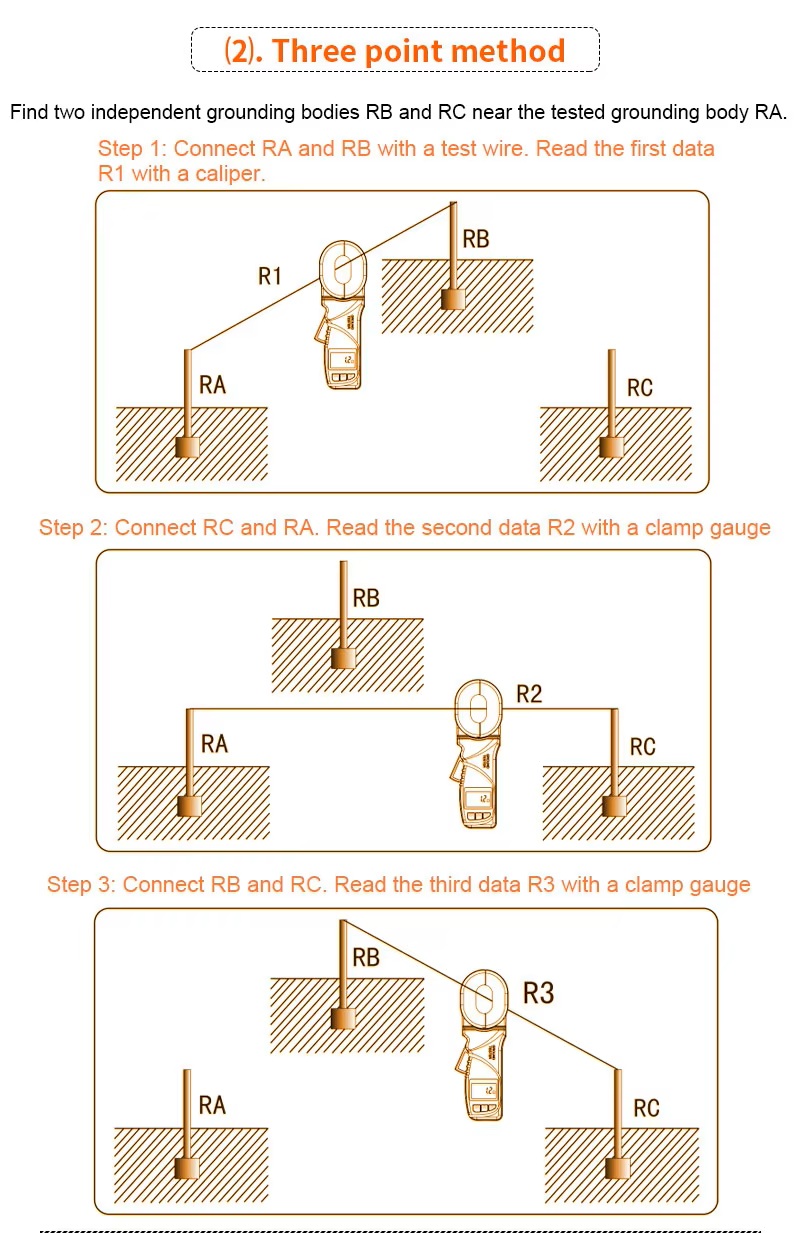 ⑵. Three point method

Find two independent grounding bodies RB and RC near the tested grounding body RA.

Step 1: Connect RA and RB with a test wire. Read the first data R1 with a caliper.

R1

RB

RA

RC

Step 2: Connect RC and RA. Read the second data R2 with a clamp gauge

RB

R2

RA

RC

Step 3: Connect RB and RC. Read the third data R3 with a clamp gauge

RB

R3

RA

RC