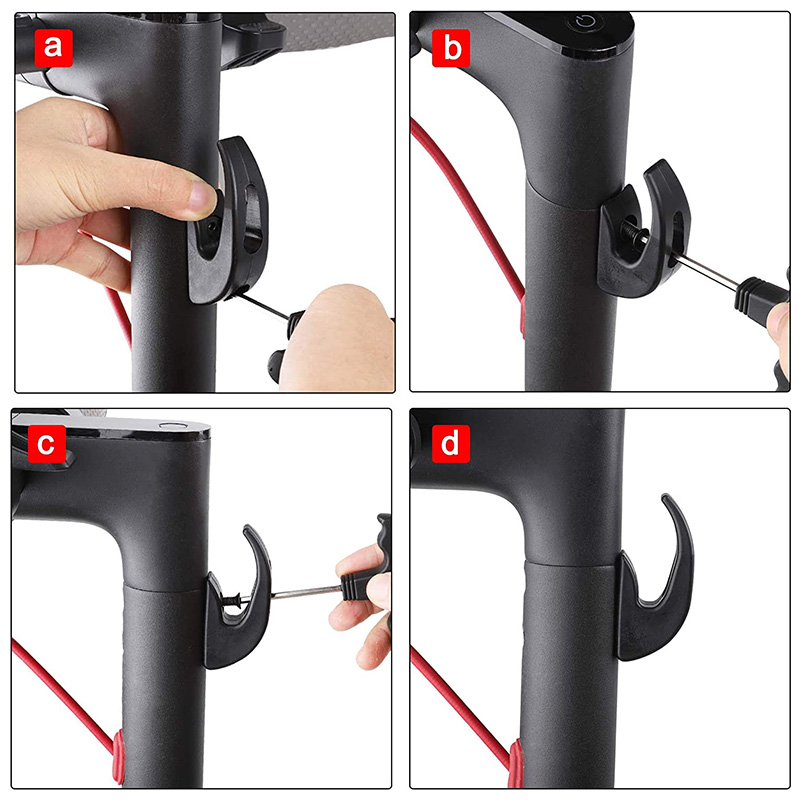 a

b

c

d