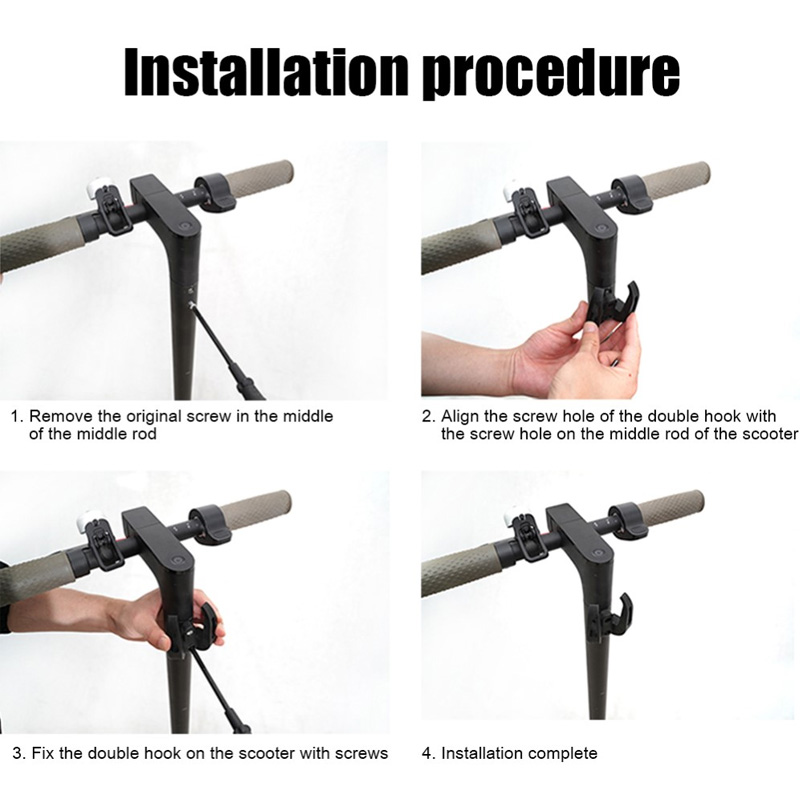 Installation procedure

1. Remove the original screw in the middle of the middle rod

2. Align the screw hole of the double hook with the screw hole on the middle rod of the scooter

3. Fix the double hook on the scooter with screws

4. Installation complete