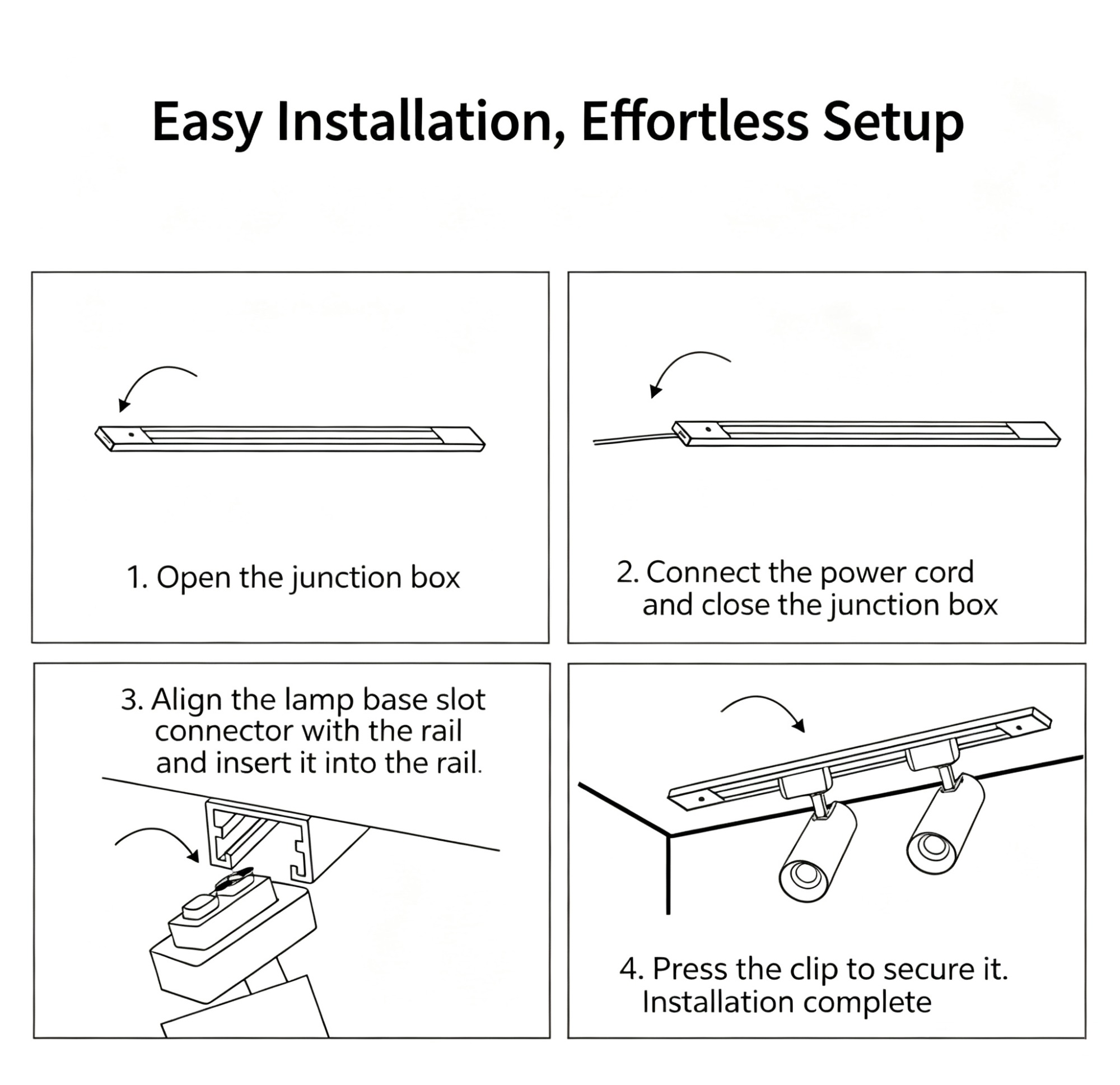 Easy Installation, Effortless Setup

1. Open the junction box

2. Connect the power cord and close the junction box

3. Align the lamp base slot connector with the rail and insert it into the rail.

4. Press the clip to secure it. Installation complete