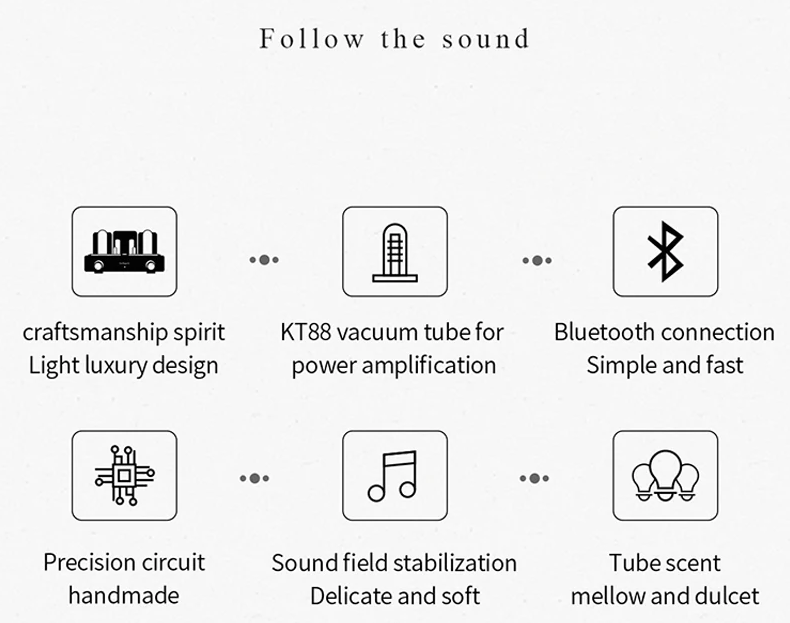 Follow the sound

craftsmanship spirit
Light luxury design

KT88 vacuum tube for
power amplification

Bluetooth connection
Simple and fast

Precision circuit
handmade

Sound field stabilization
Delicate and soft

Tube scent
mellow and dulcet