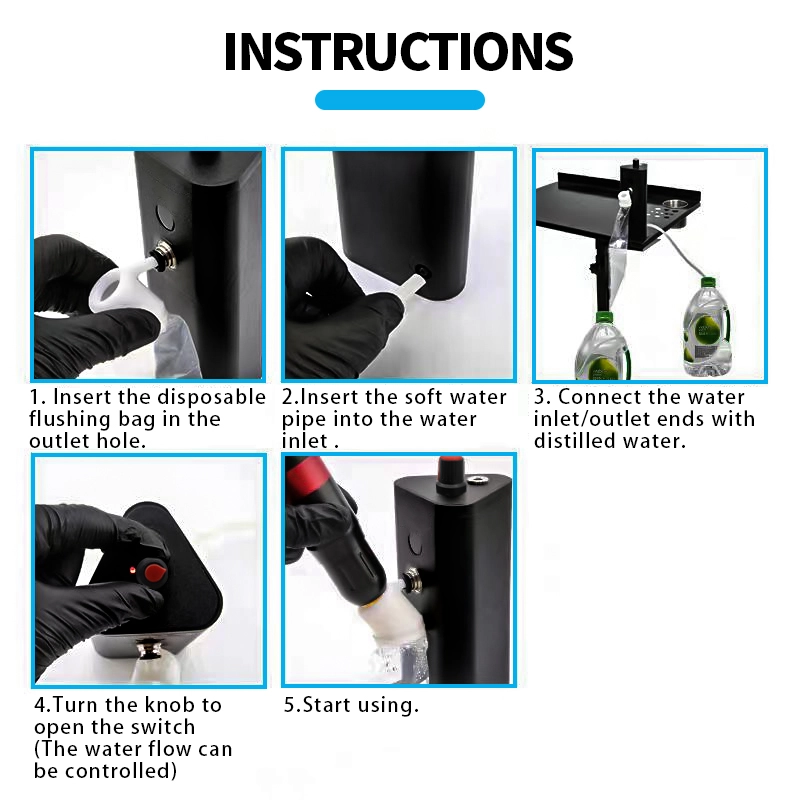 INSTRUCTIONS

1. Insert the disposable flushing bag in the outlet hole.

2.Insert the soft water pipe into the water inlet .

3. Connect the water inlet/outlet ends with distilled water.

4.Turn the knob to open the switch (The water flow can be controlled)

5.Start using.