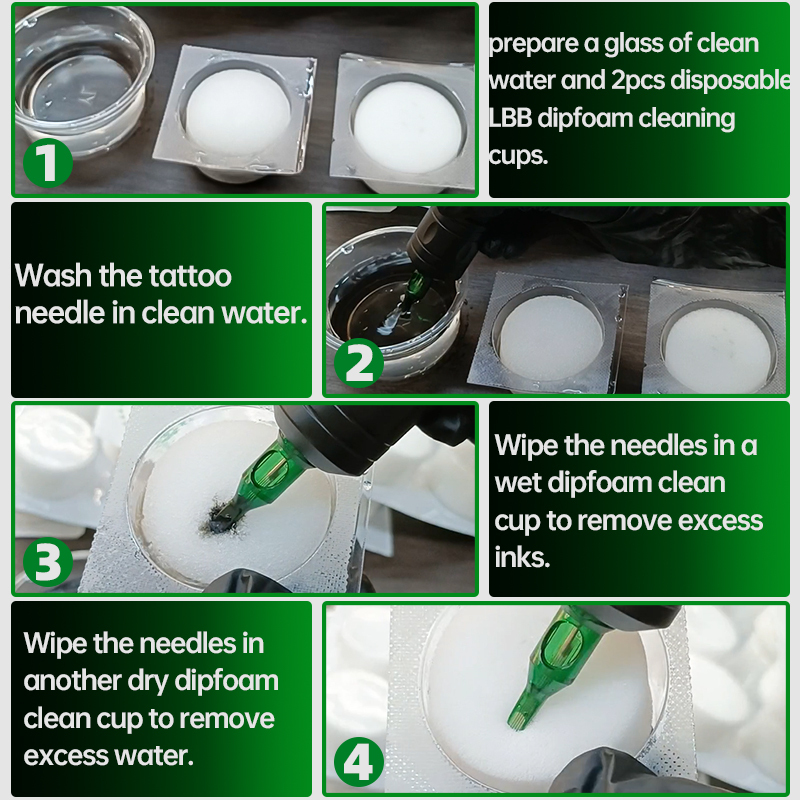 1

prepare a glass of clean water and 2pcs disposable LBB dipfoam cleaning cups.

Wash the tattoo needle in clean water.

2

3

Wipe the needles in a wet dipfoam clean cup to remove excess inks.

Wipe the needles in another dry dipfoam clean cup to remove excess water.

4