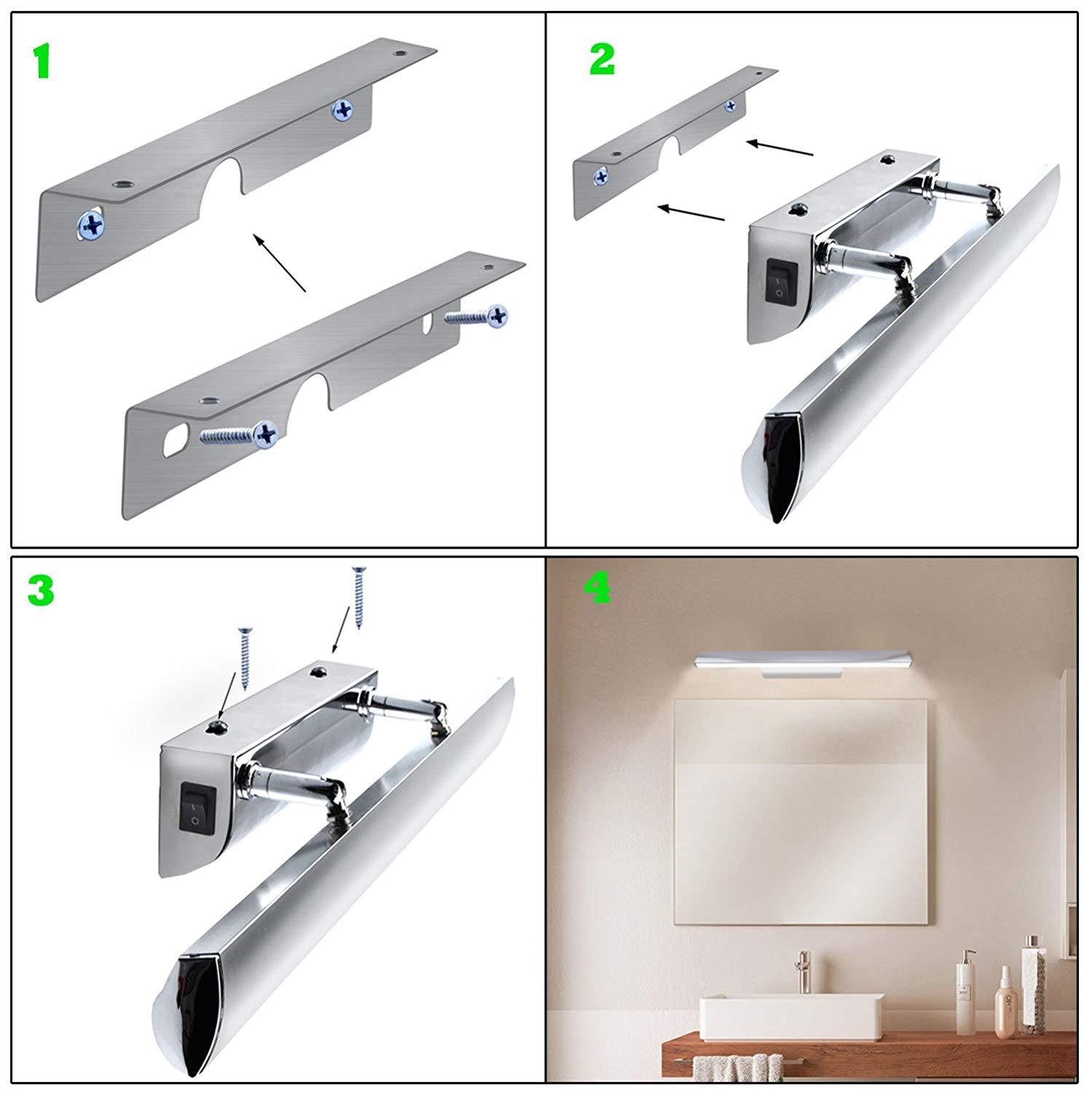 1

2

3

4