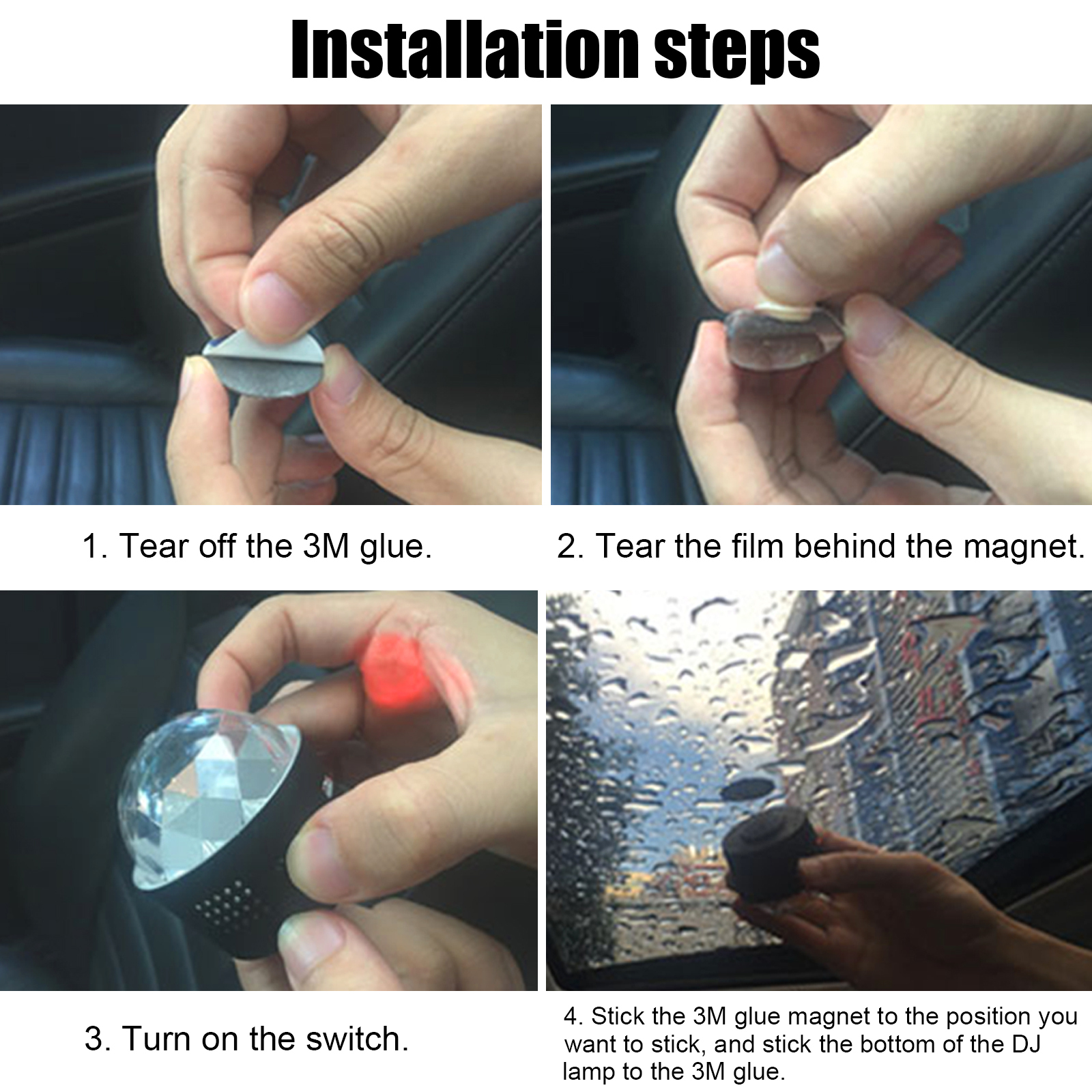 Installation steps

1. Tear off the 3M glue.

2. Tear the film behind the magnet.

3. Turn on the switch.

4. Stick the 3M glue magnet to the position you want to stick, and stick the bottom of the DJ lamp to the 3M glue.