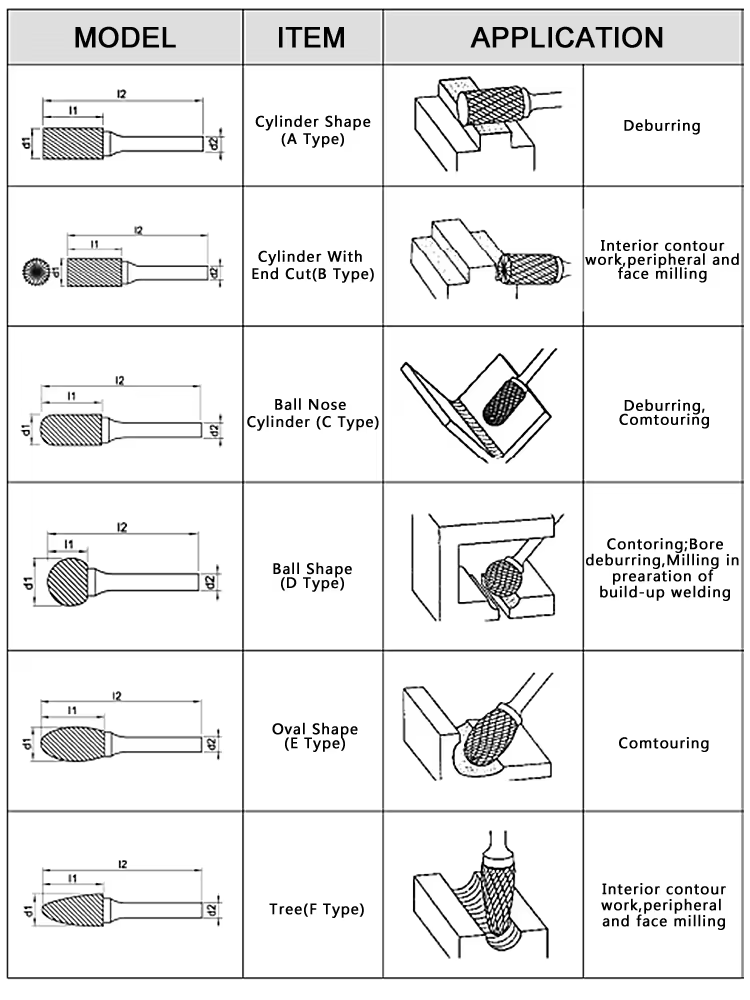 | MODEL | ITEM | APPLICATION | |
|---|---|---|---|
| l2 l1 d1 d2 | Cylinder Shape (A Type) | | Deburring |
| l2 l1 d1 d2 | Cylinder With End Cut(B Type) | | Interior contour work,peripheral and face milling |
| l2 l1 d1 d2 | Ball Nose Cylinder (C Type) | | Deburring, Comtouring |
| l2 l1 d1 d2 | Ball Shape (D Type) | | Contoring;Bore deburring,Milling in prearation of build-up welding |
| l2 l1 d1 d2 | Oval Shape (E Type) | | Comtouring |
| l2 l1 d1 d2 | Tree(F Type) | | Interior contour work,peripheral and face milling |