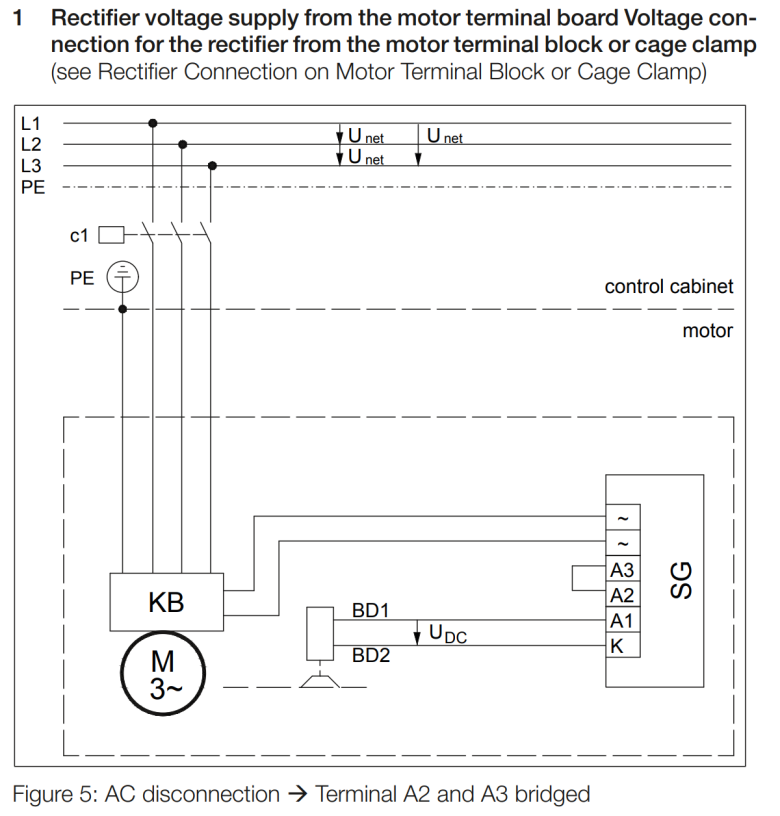 1 Rectifier voltage supply from the motor terminal board Voltage connection for the rectifier from the motor terminal block or cage clamp (see Rectifier Connection on Motor Terminal Block or Cage Clamp)

L1
L2
L3
PE
$U_{net}$
$U_{net}$
$U_{net}$
c1
PE
control cabinet
motor
KB
M
3~
BD1
$U_{DC}$
BD2
~
~
A3
A2
A1
K
SG

Figure 5: AC disconnection → Terminal A2 and A3 bridged