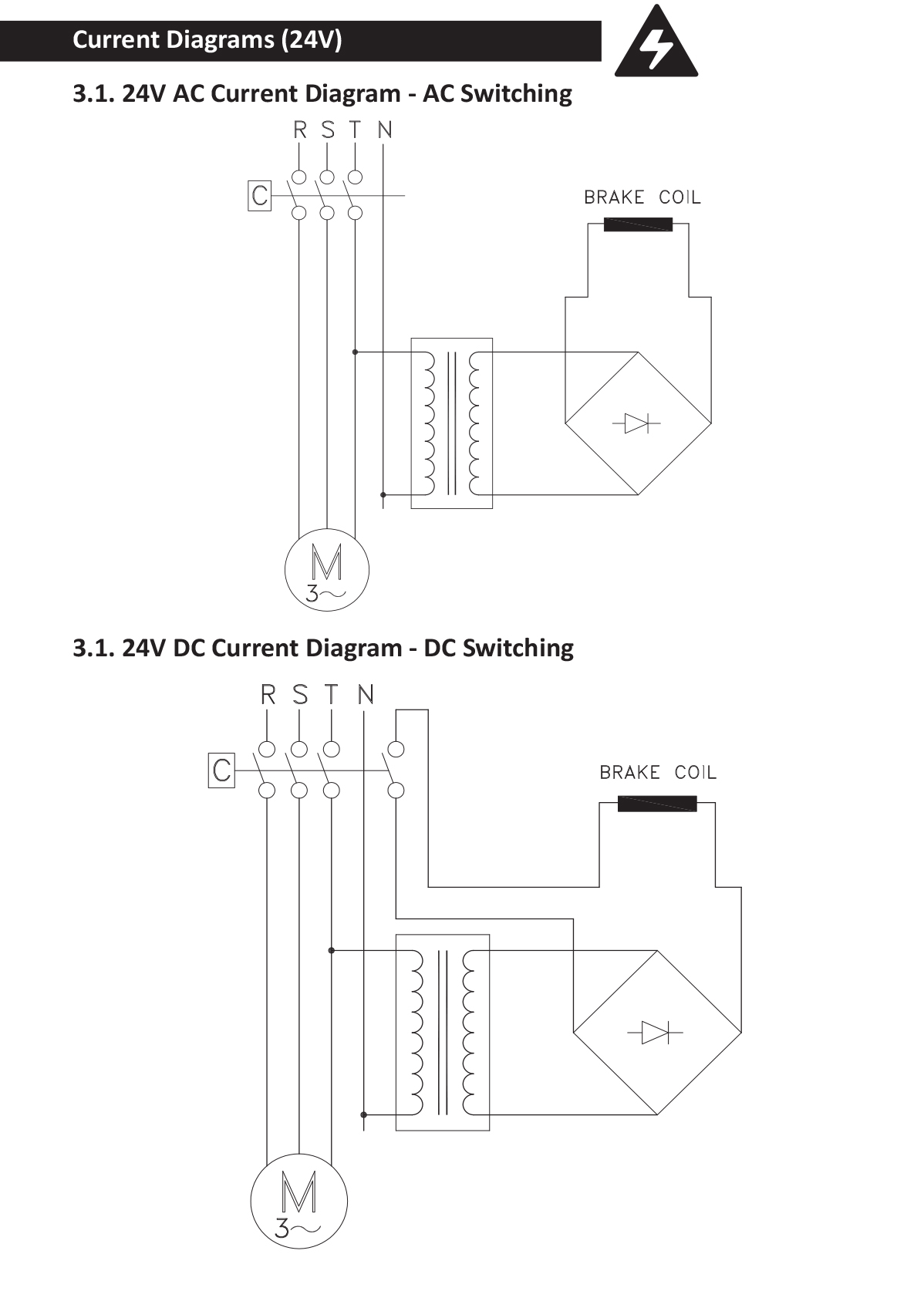 Current Diagrams (24V)

3.1. 24V AC Current Diagram - AC Switching

R S T N

C

BRAKE COIL

M
3~

3.1. 24V DC Current Diagram - DC Switching

R S T N

C

BRAKE COIL

M
3~