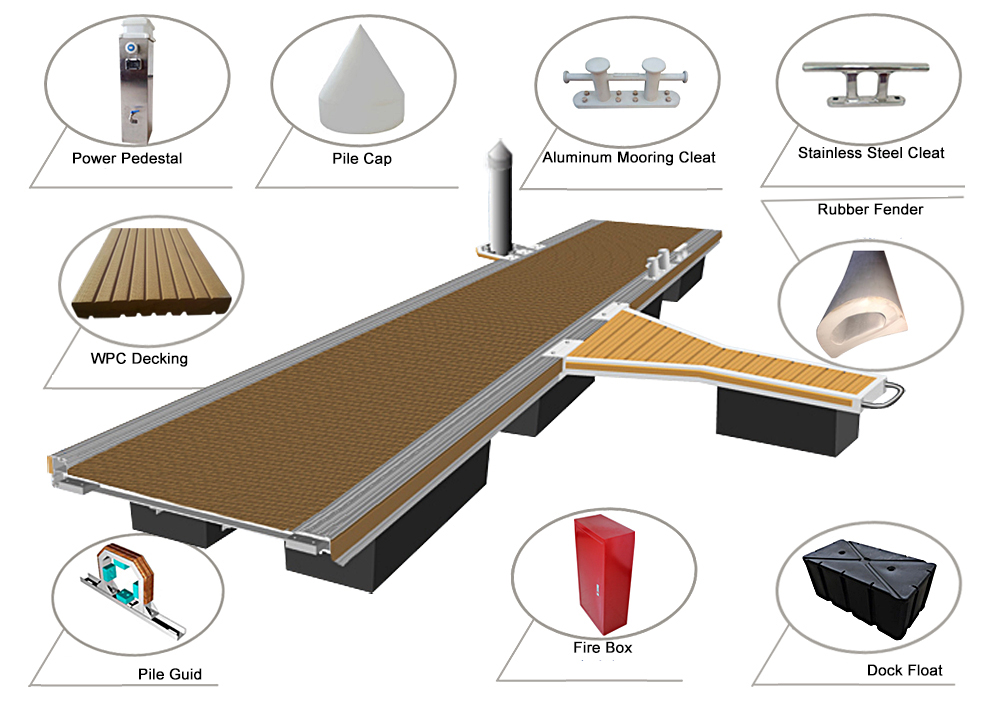 Power Pedestal

Pile Cap

Aluminum Mooring Cleat

Stainless Steel Cleat

Rubber Fender

WPC Decking

Pile Guid

Fire Box

Dock Float