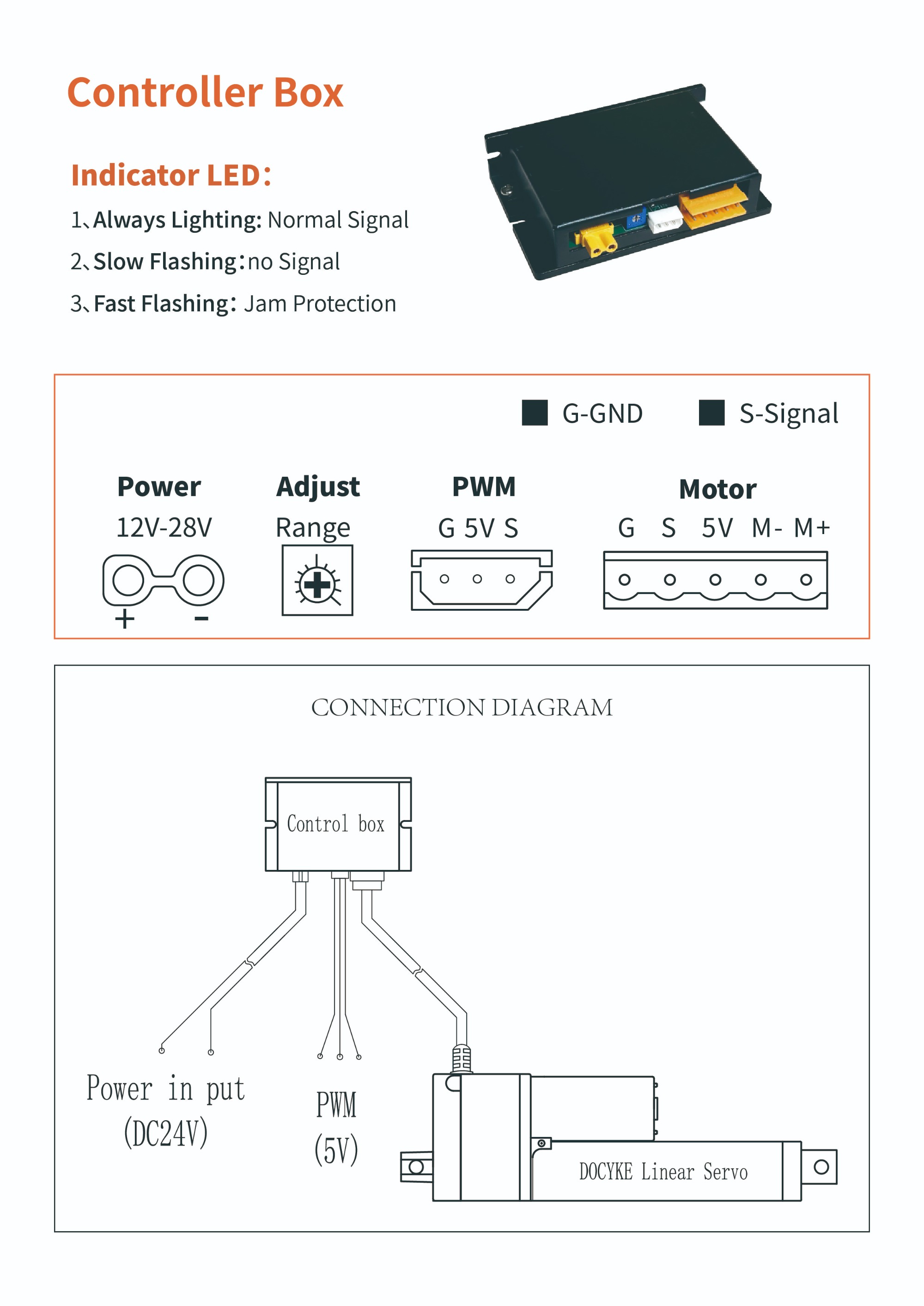 Controller Box

Indicator LED:

1、Always Lighting: Normal Signal

2、Slow Flashing:no Signal

3、Fast Flashing: Jam Protection

G-GND S-Signal

Power
12V-28V
+ -

Adjust
Range

PWM
G 5V S

Motor
G S 5V M- M+

CONNECTION DIAGRAM

Control box

Power in put
(DC24V)

PWM
(5V)

DOCYKE Linear Servo