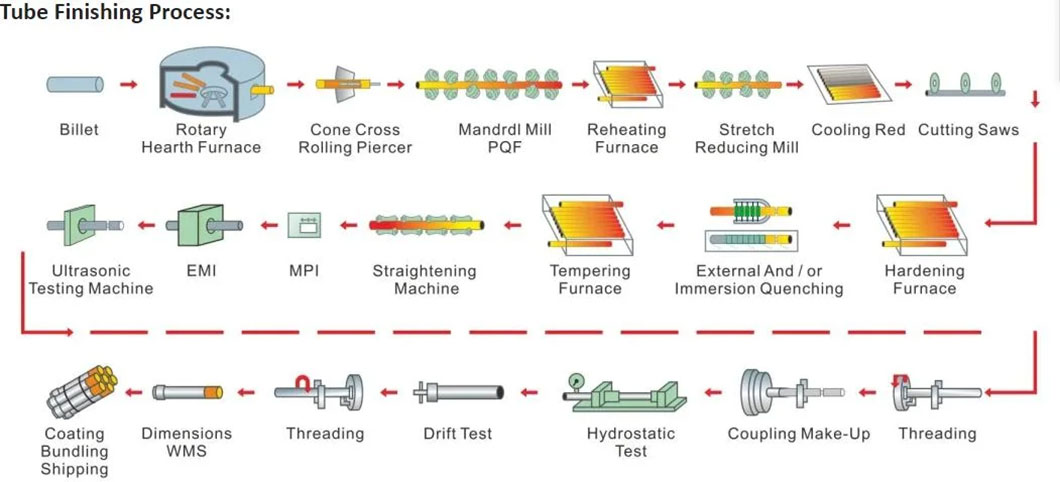 Tube Finishing Process:

Billet

Rotary Hearth Furnace

Cone Cross Rolling Piercer

Mandrdl Mill PQF

Reheating Furnace

Stretch Reducing Mill

Cooling Red

Cutting Saws

Hardening Furnace

External And / or Immersion Quenching

Tempering Furnace

Straightening Machine

MPI

EMI

Ultrasonic Testing Machine

Threading

Coupling Make-Up

Hydrostatic Test

Drift Test

Threading

Dimensions WMS

Coating Bundling Shipping