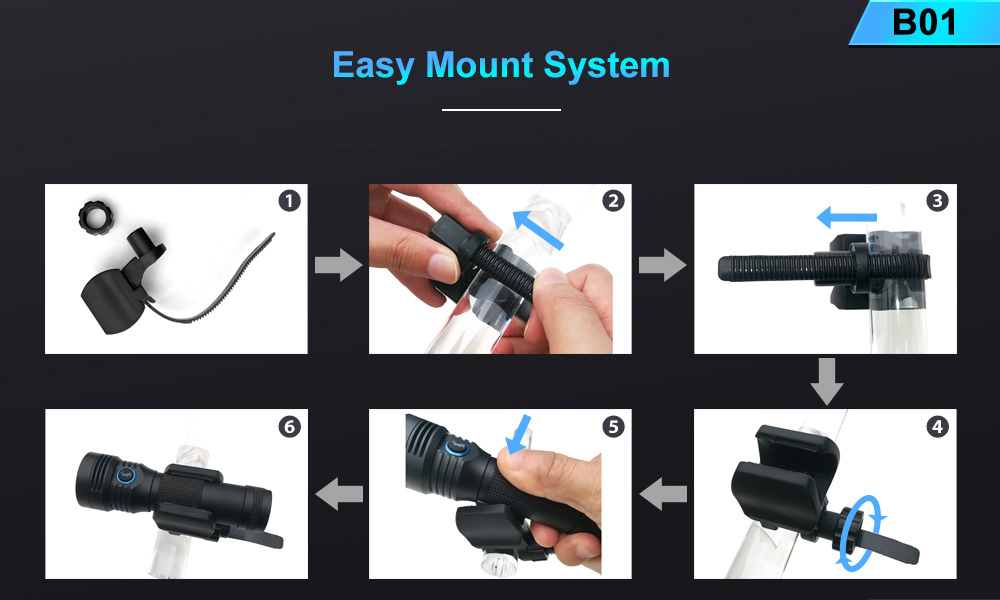 B01

Easy Mount System

1

2

3

4

5

6