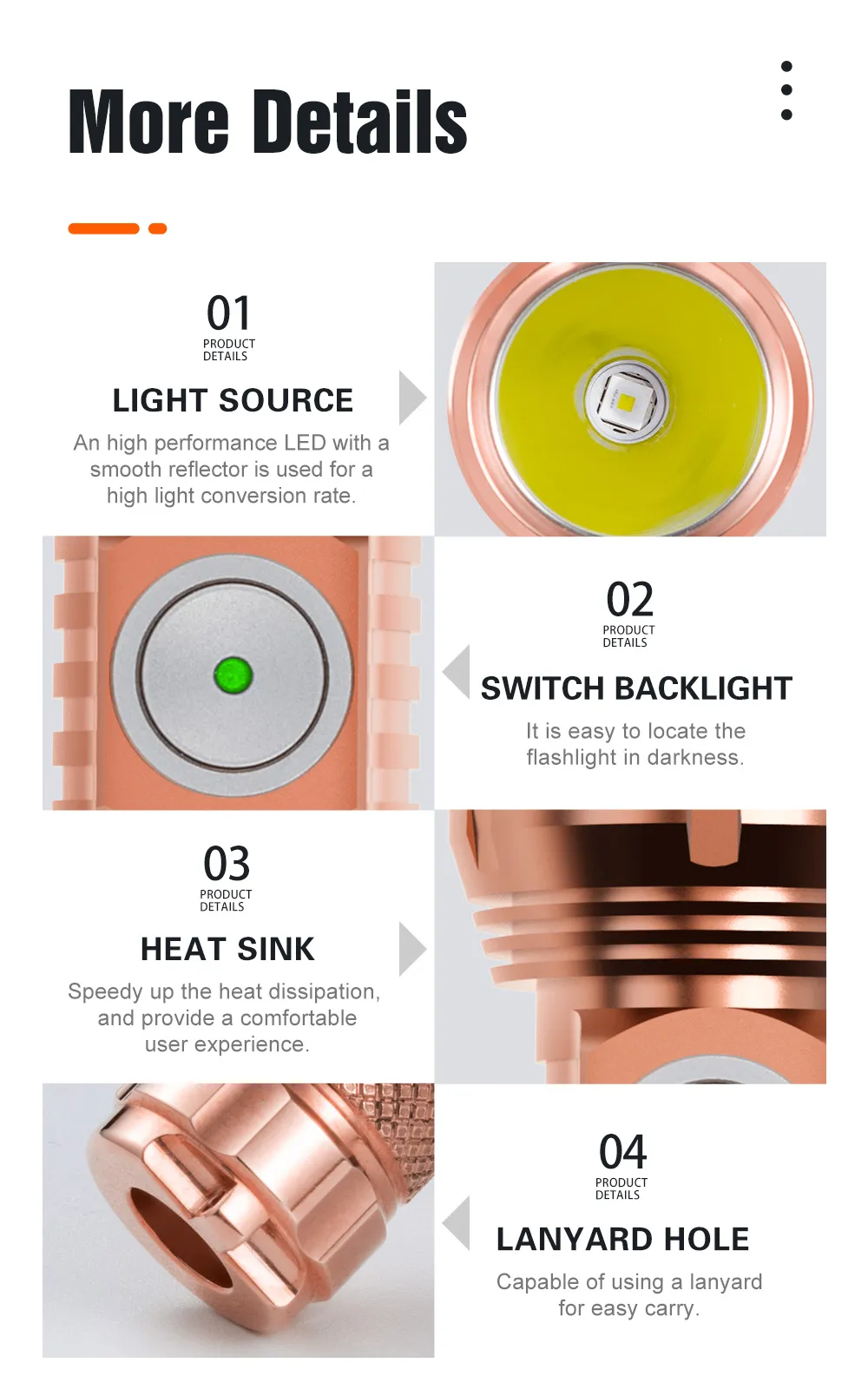 More Details

01
PRODUCT DETAILS
LIGHT SOURCE
An high performance LED with a smooth reflector is used for a high light conversion rate.

02
PRODUCT DETAILS
SWITCH BACKLIGHT
It is easy to locate the flashlight in darkness.

03
PRODUCT DETAILS
HEAT SINK
Speedy up the heat dissipation, and provide a comfortable user experience.

04
PRODUCT DETAILS
LANYARD HOLE
Capable of using a lanyard for easy carry.