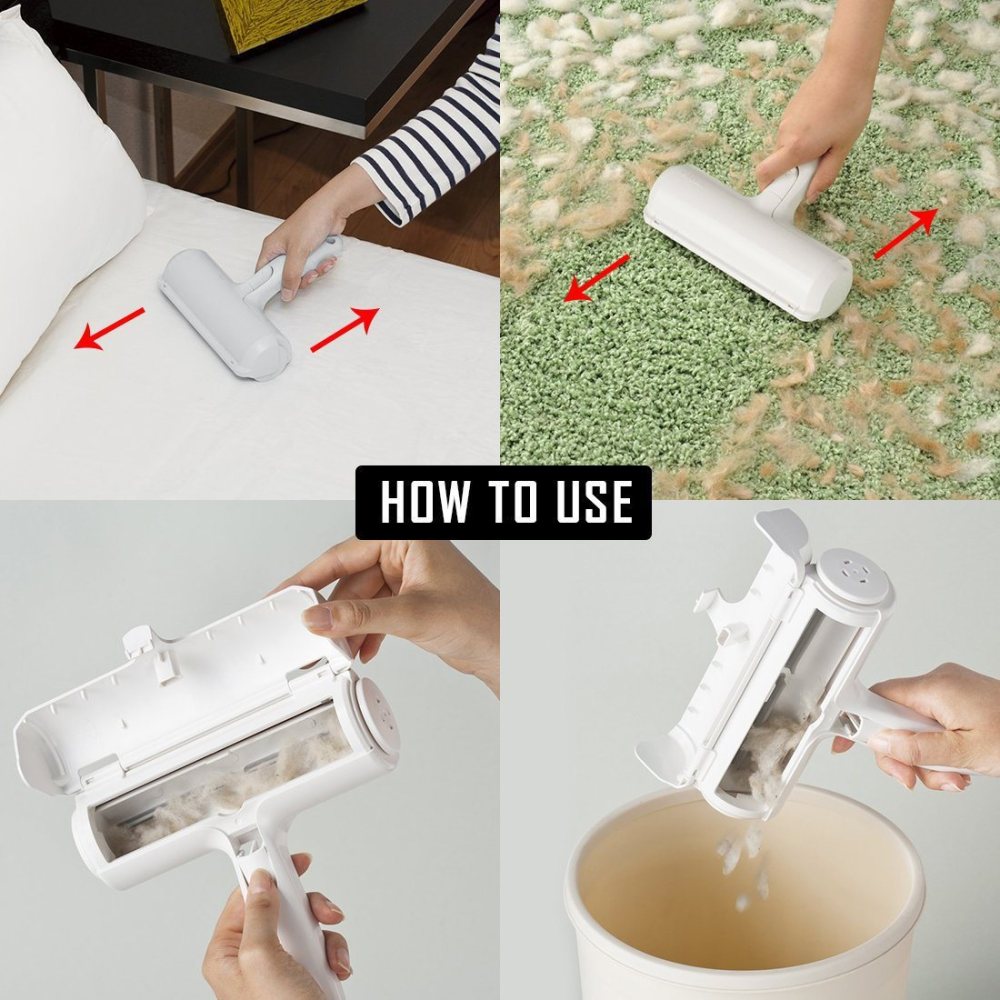 HOW TO USE