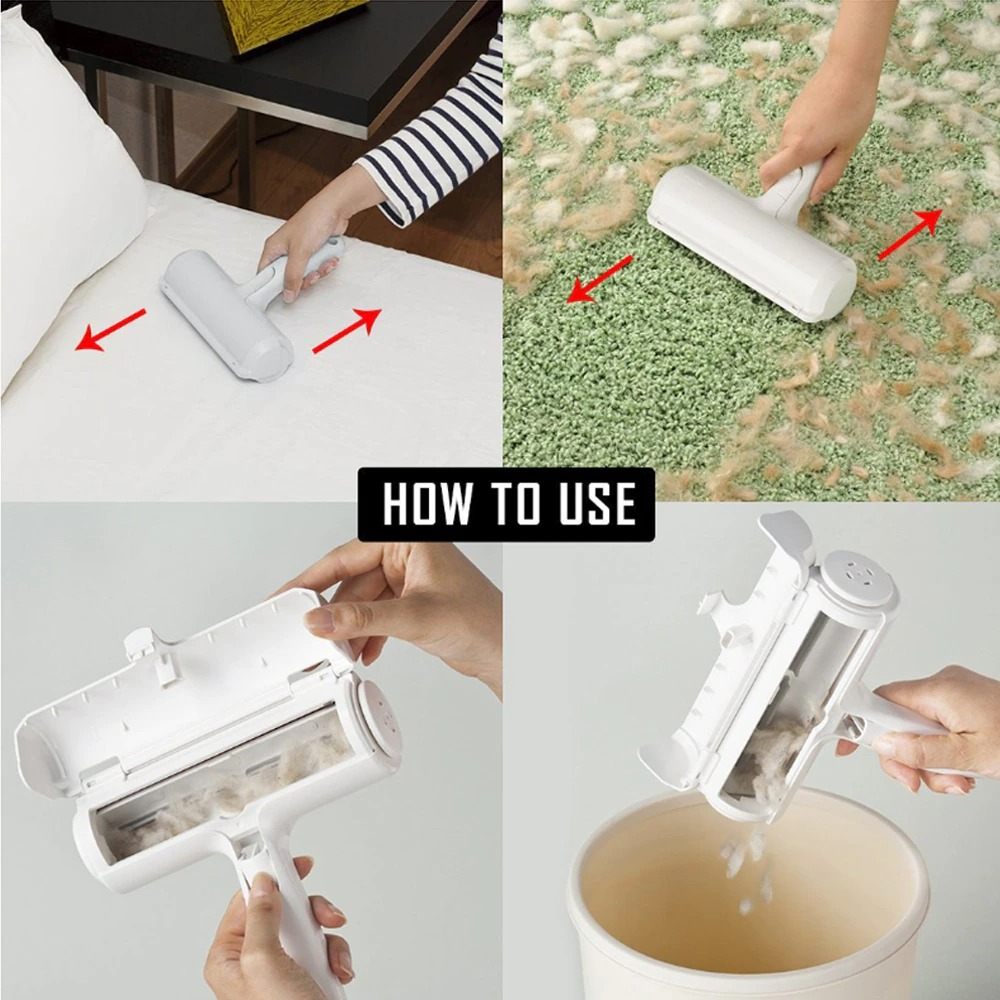 HOW TO USE