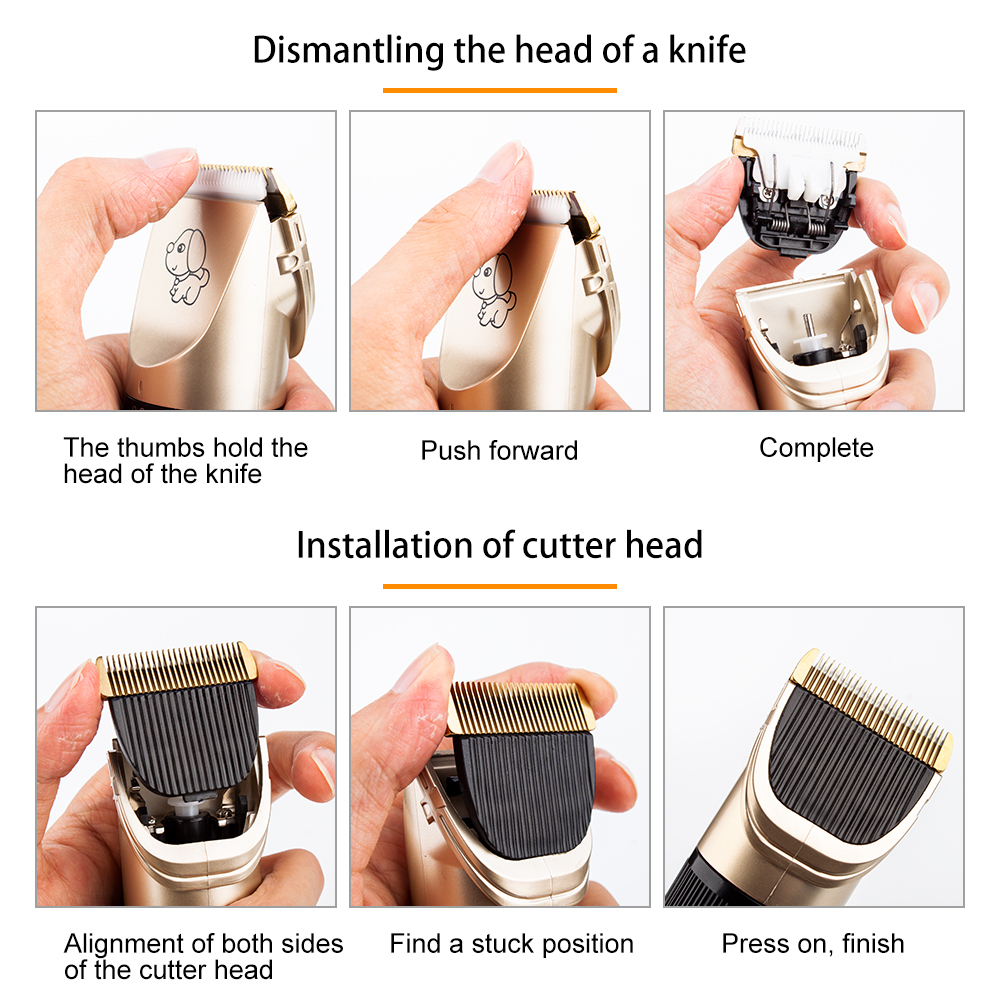 Dismantling the head of a knife

The thumbs hold the head of the knife

Push forward

Complete

Installation of cutter head

Alignment of both sides of the cutter head

Find a stuck position

Press on, finish