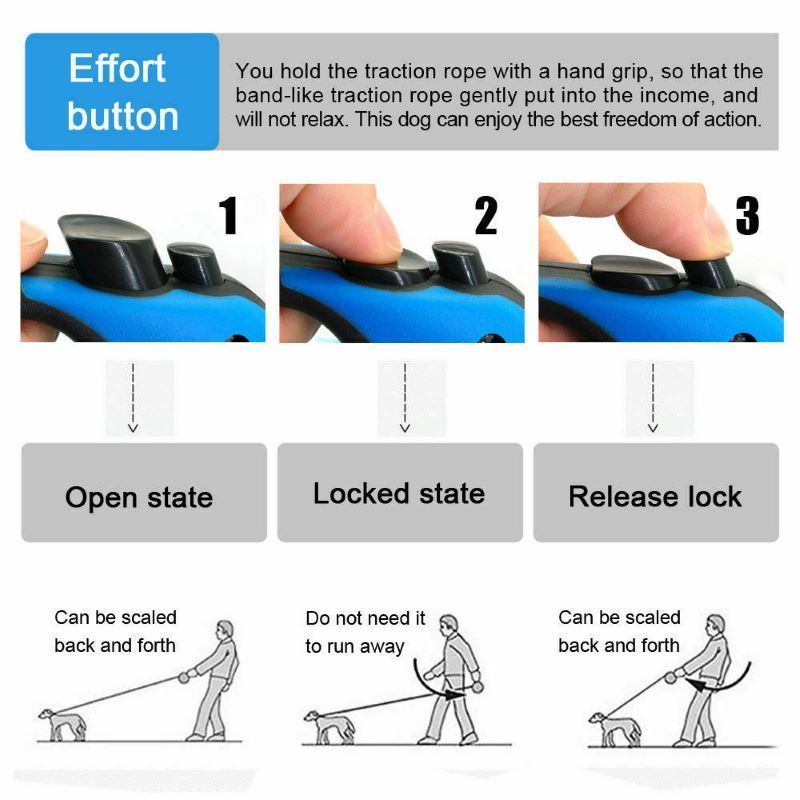 Effort button

You hold the traction rope with a hand grip, so that the band-like traction rope gently put into the income, and will not relax. This dog can enjoy the best freedom of action.

1

2

3

Open state

Locked state

Release lock

Can be scaled back and forth

Do not need it to run away

Can be scaled back and forth