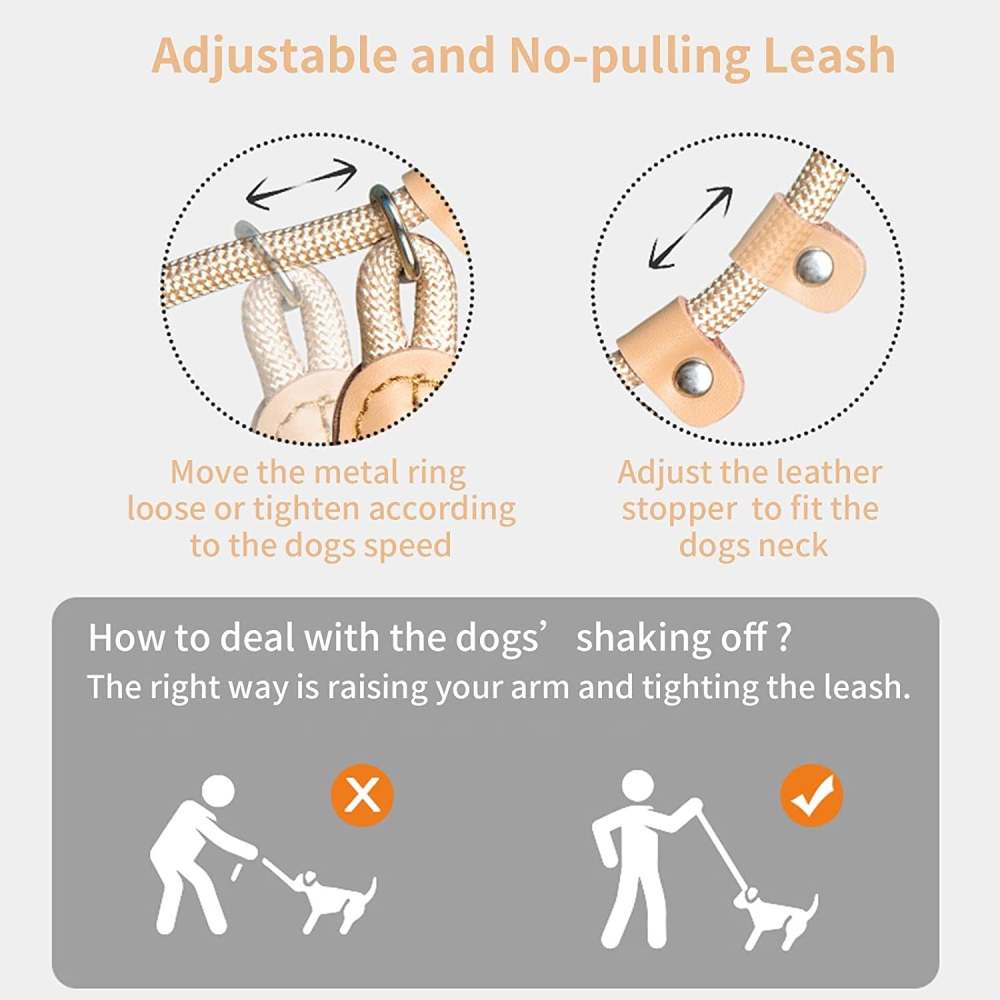 Adjustable and No-pulling Leash

Move the metal ring loose or tighten according to the dogs speed

Adjust the leather stopper to fit the dogs neck

How to deal with the dogs' shaking off ?
The right way is raising your arm and tighting the leash.