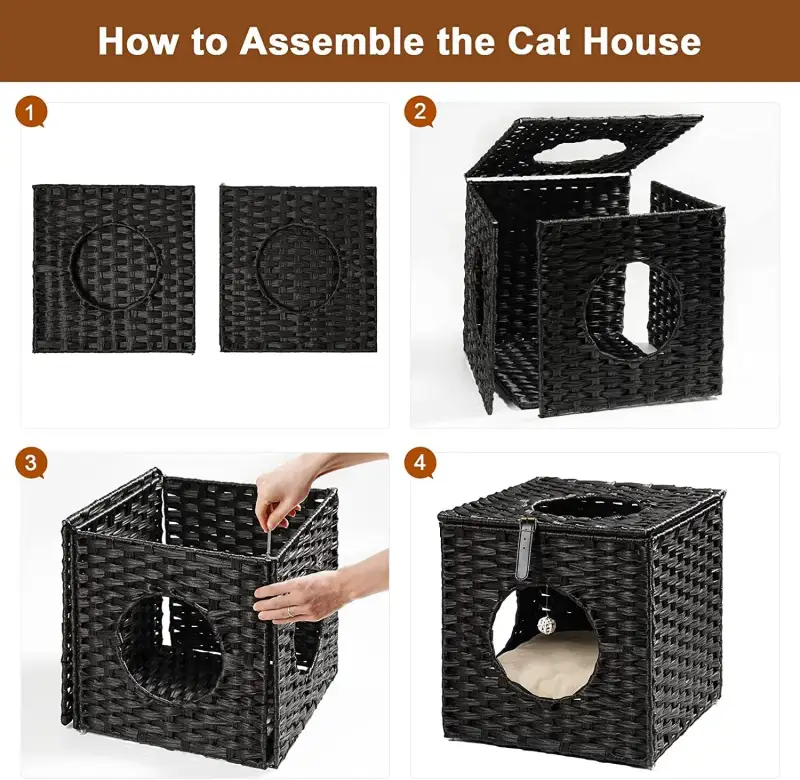 How to Assemble the Cat House

1

2

3

4