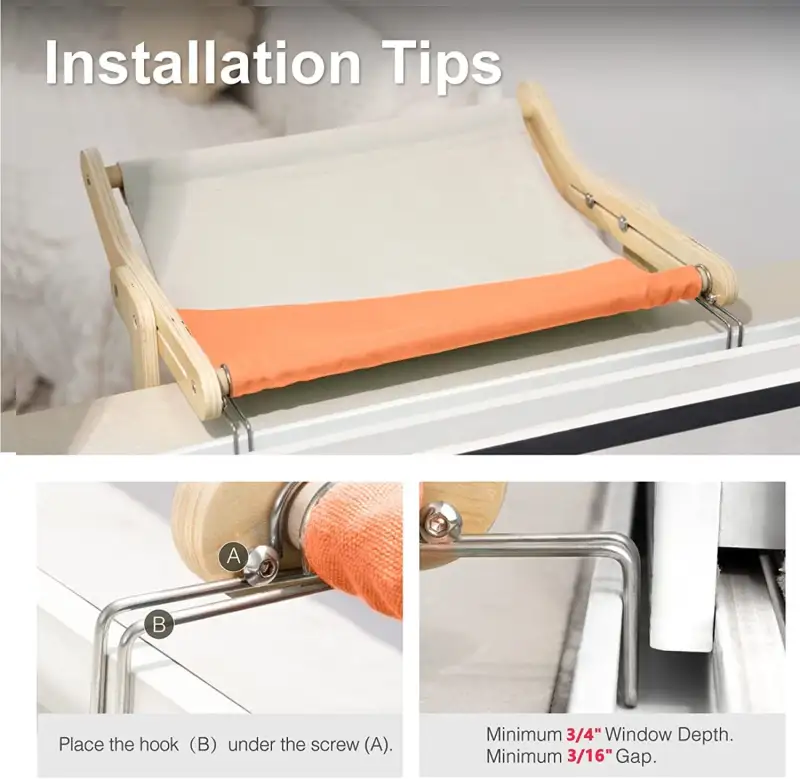 Installation Tips

A

B

Place the hook（B）under the screw (A).

Minimum 3/4" Window Depth.
Minimum 3/16" Gap.