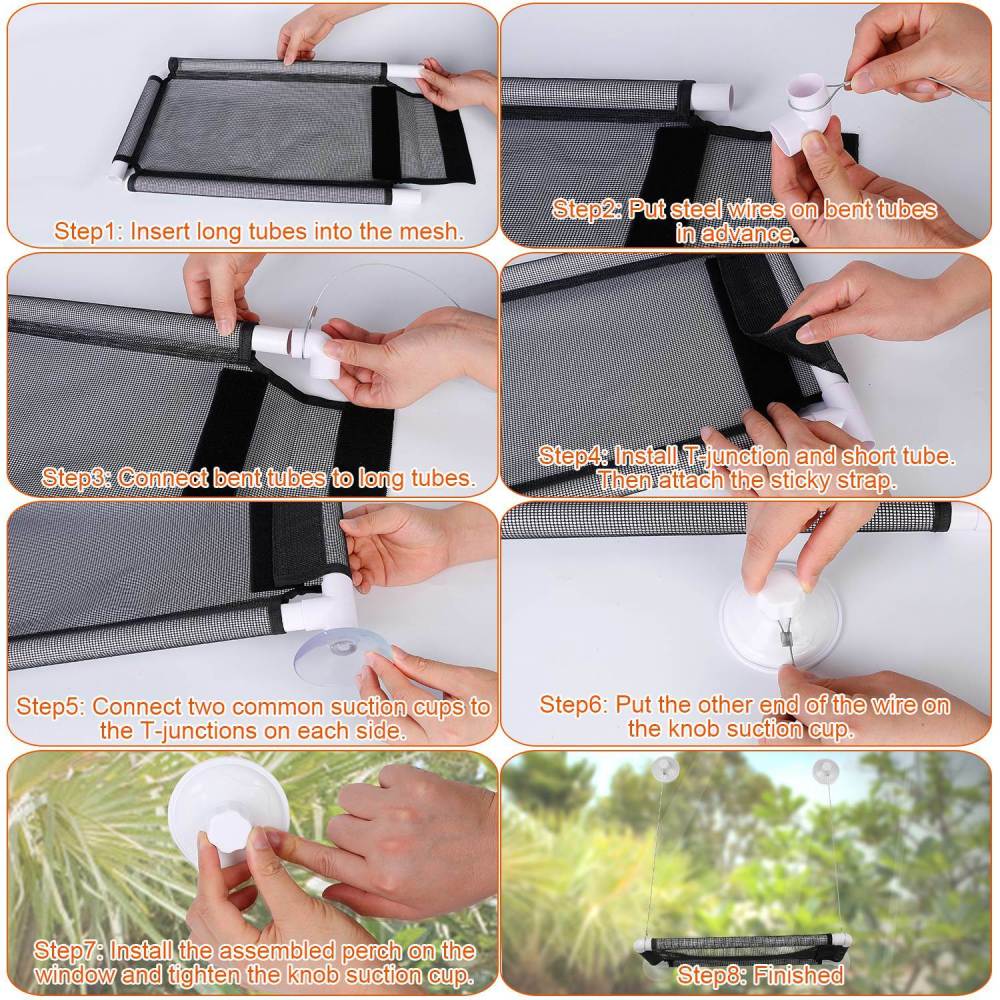 Step1: Insert long tubes into the mesh.

Step2: Put steel wires on bent tubes in advance.

Step3: Connect bent tubes to long tubes.

Step4: Install T-junction and short tube. Then attach the sticky strap.

Step5: Connect two common suction cups to the T-junctions on each side.

Step6: Put the other end of the wire on the knob suction cup.

Step7: Install the assembled perch on the window and tighten the knob suction cup.

Step8: Finished