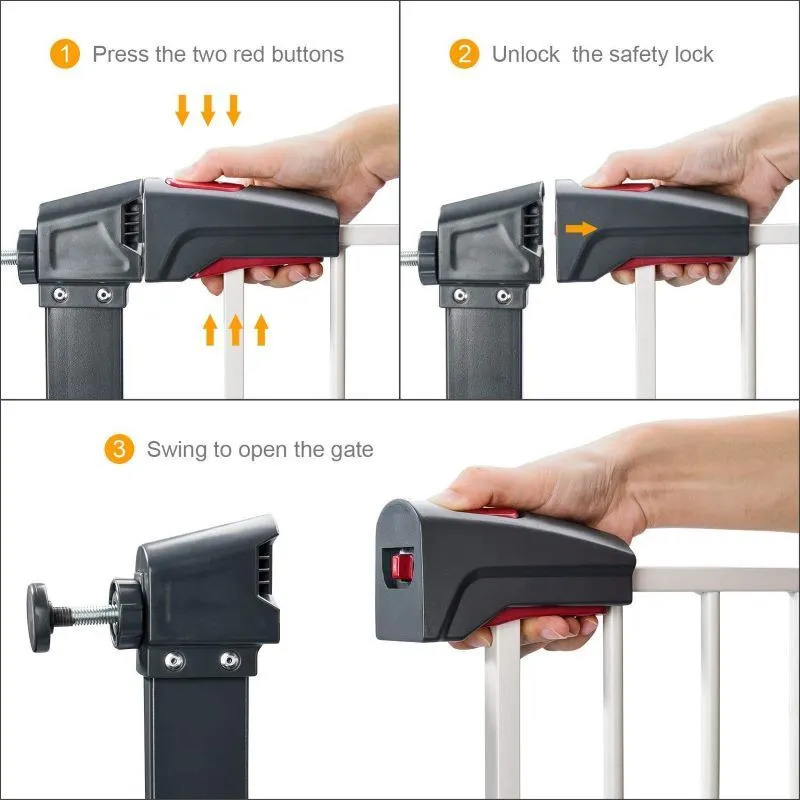 1 Press the two red buttons

2 Unlock the safety lock

3 Swing to open the gate