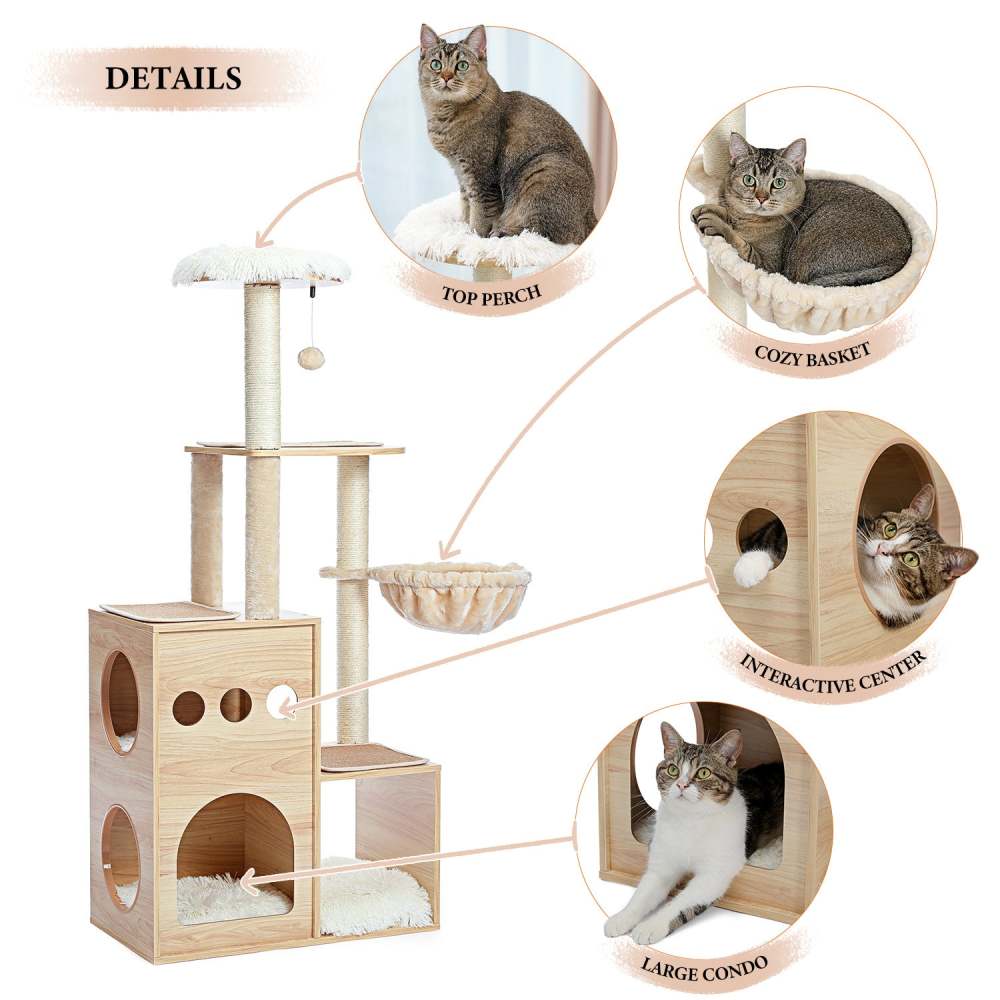 DETAILS

TOP PERCH

COZY BASKET

INTERACTIVE CENTER

LARGE CONDO