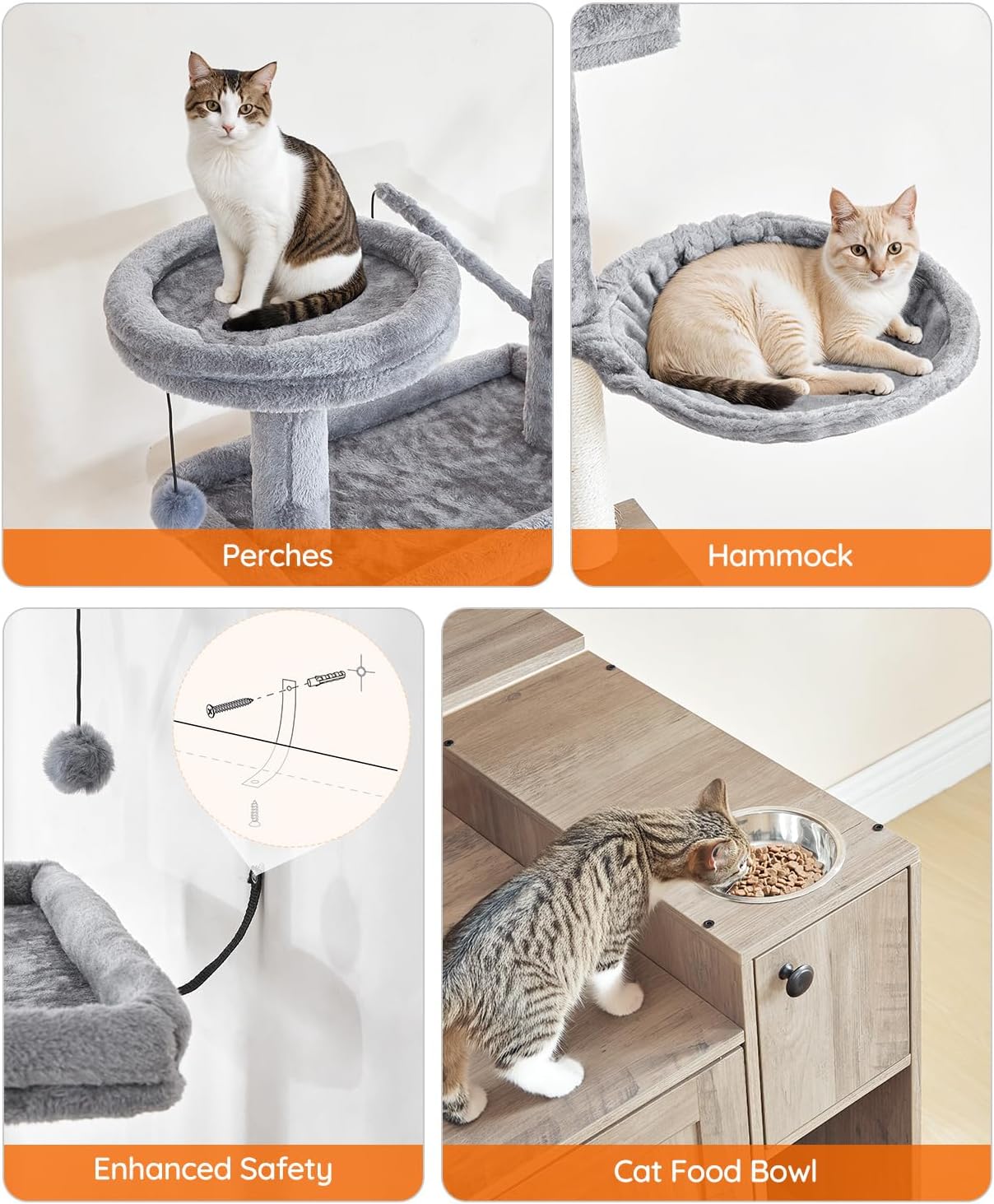 Perches

Hammock

Enhanced Safety

Cat Food Bowl