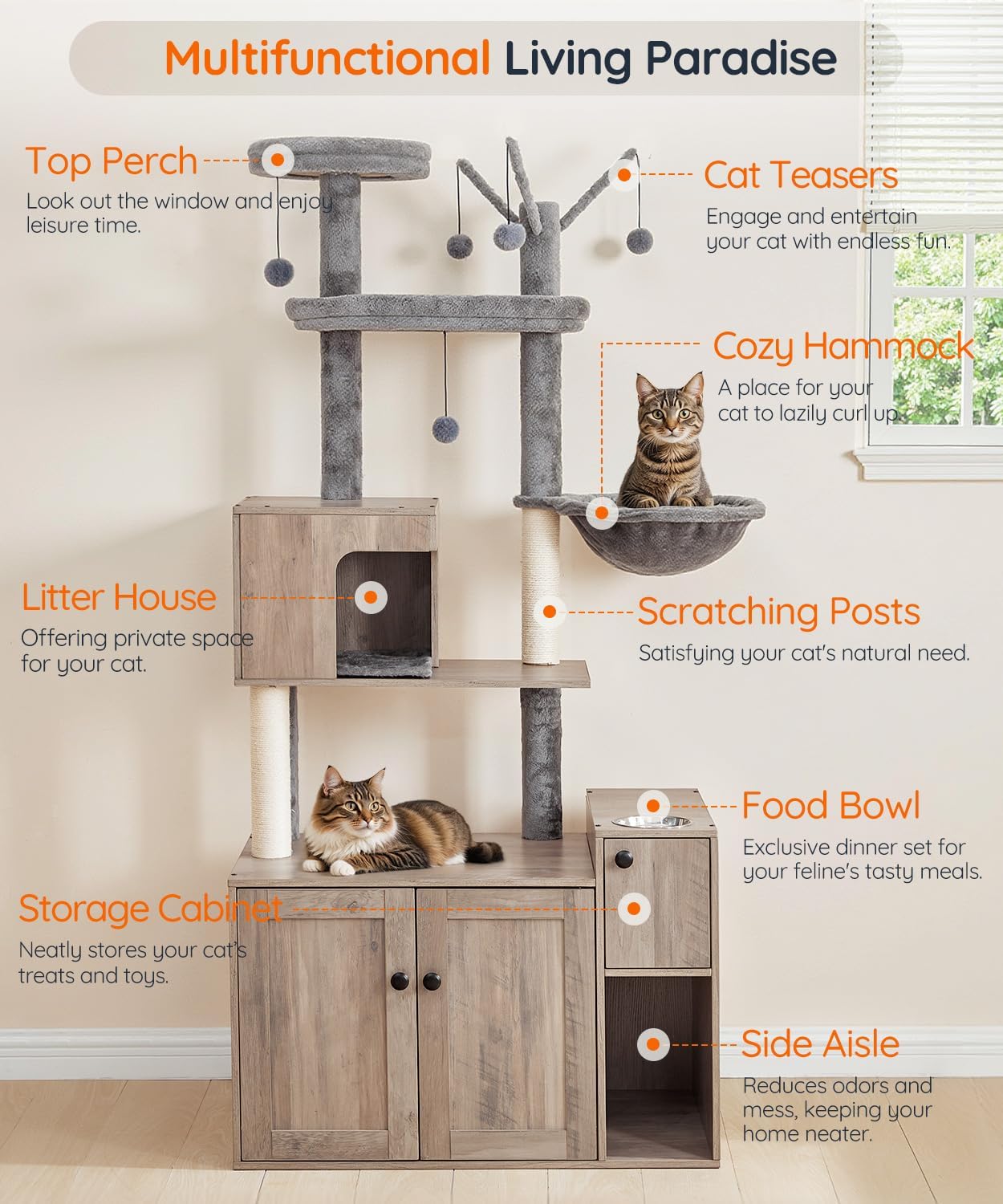 Multifunctional Living Paradise

Top Perch
Look out the window and enjoy leisure time.

Cat Teasers
Engage and entertain your cat with endless fun.

Cozy Hammock
A place for your cat to lazily curl up.

Litter House
Offering private space for your cat.

Scratching Posts
Satisfying your cat's natural need.

Food Bowl
Exclusive dinner set for your feline's tasty meals.

Storage Cabinet
Neatly stores your cat's treats and toys.

Side Aisle
Reduces odors and mess, keeping your home neater.