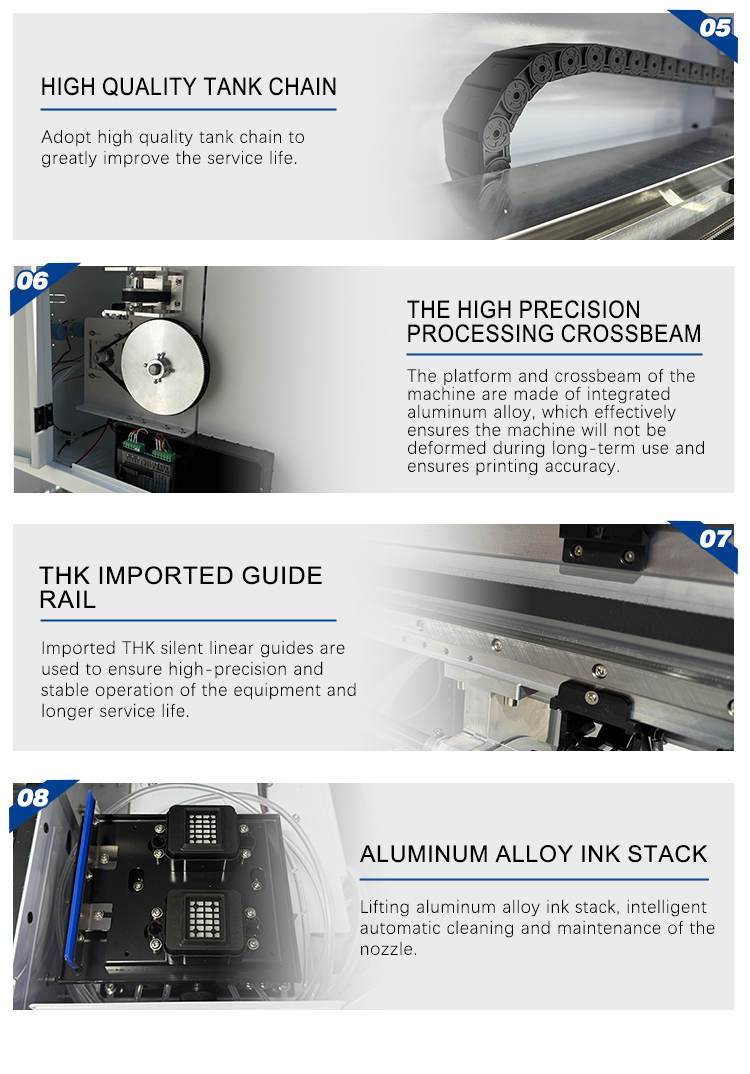 05

HIGH QUALITY TANK CHAIN

Adopt high quality tank chain to greatly improve the service life.

06

THE HIGH PRECISION PROCESSING CROSSBEAM

The platform and crossbeam of the machine are made of integrated aluminum alloy, which effectively ensures the machine will not be deformed during long-term use and ensures printing accuracy.

07

THK IMPORTED GUIDE RAIL

Imported THK silent linear guides are used to ensure high-precision and stable operation of the equipment and longer service life.

08

ALUMINUM ALLOY INK STACK

Lifting aluminum alloy ink stack, intelligent automatic cleaning and maintenance of the nozzle.