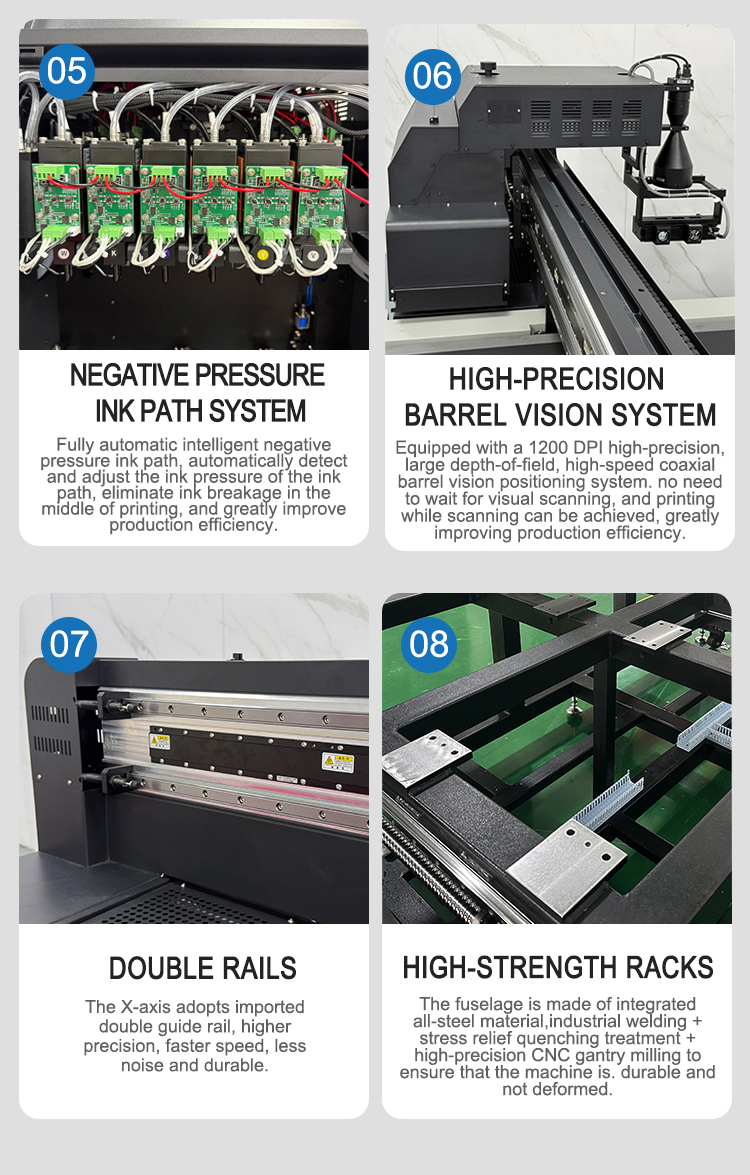 05

NEGATIVE PRESSURE INK PATH SYSTEM

Fully automatic intelligent negative pressure ink path, automatically detect and adjust the ink pressure of the ink path, eliminate ink breakage in the middle of printing, and greatly improve production efficiency.

06

HIGH-PRECISION BARREL VISION SYSTEM

Equipped with a 1200 DPI high-precision, large depth-of-field, high-speed coaxial barrel vision positioning system. no need to wait for visual scanning, and printing while scanning can be achieved, greatly improving production efficiency.

07

DOUBLE RAILS

The X-axis adopts imported double guide rail, higher precision, faster speed, less noise and durable.

08

HIGH-STRENGTH RACKS

The fuselage is made of integrated all-steel material,industrial welding + stress relief quenching treatment + high-precision CNC gantry milling to ensure that the machine is. durable and not deformed.